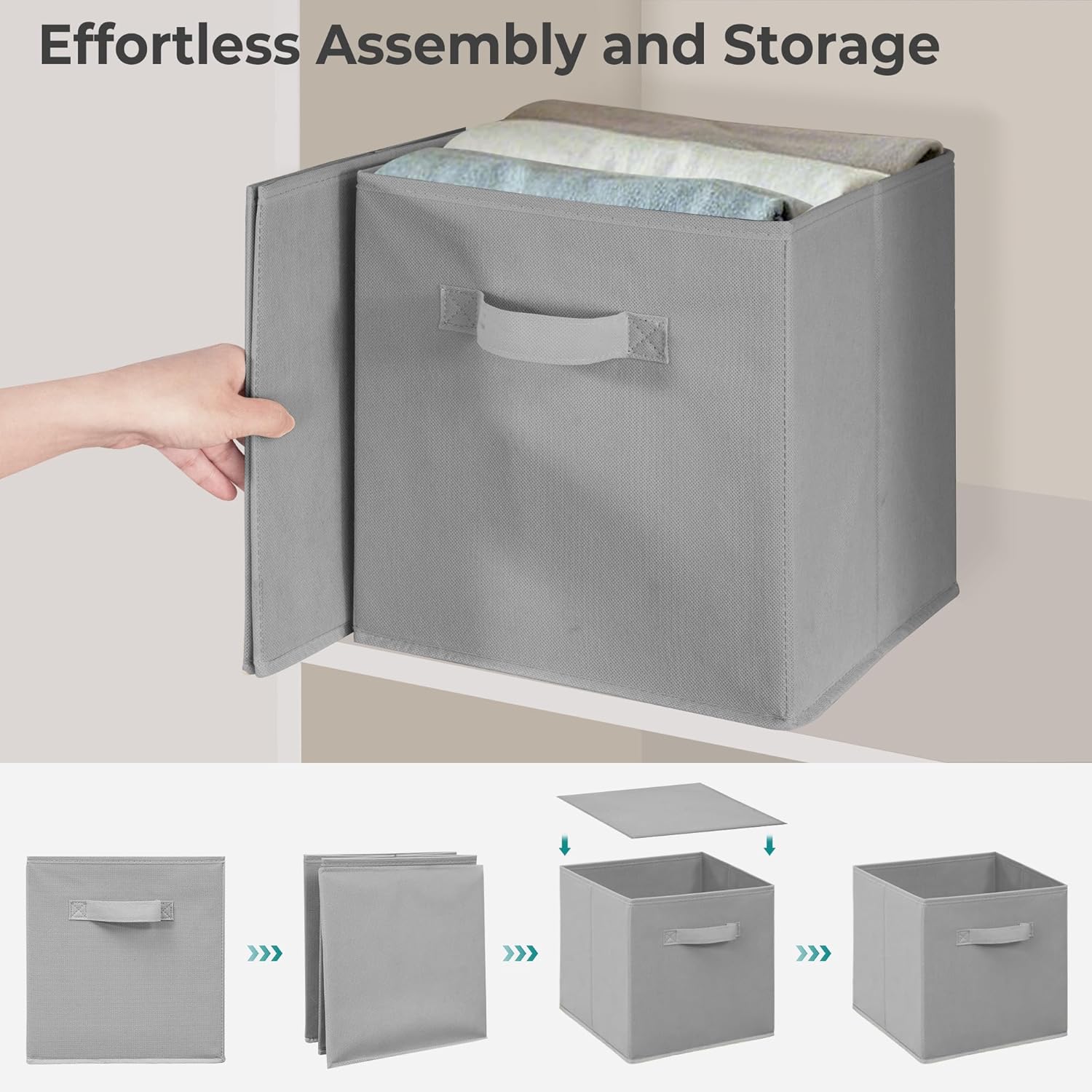 Effortless Assembly and Storage