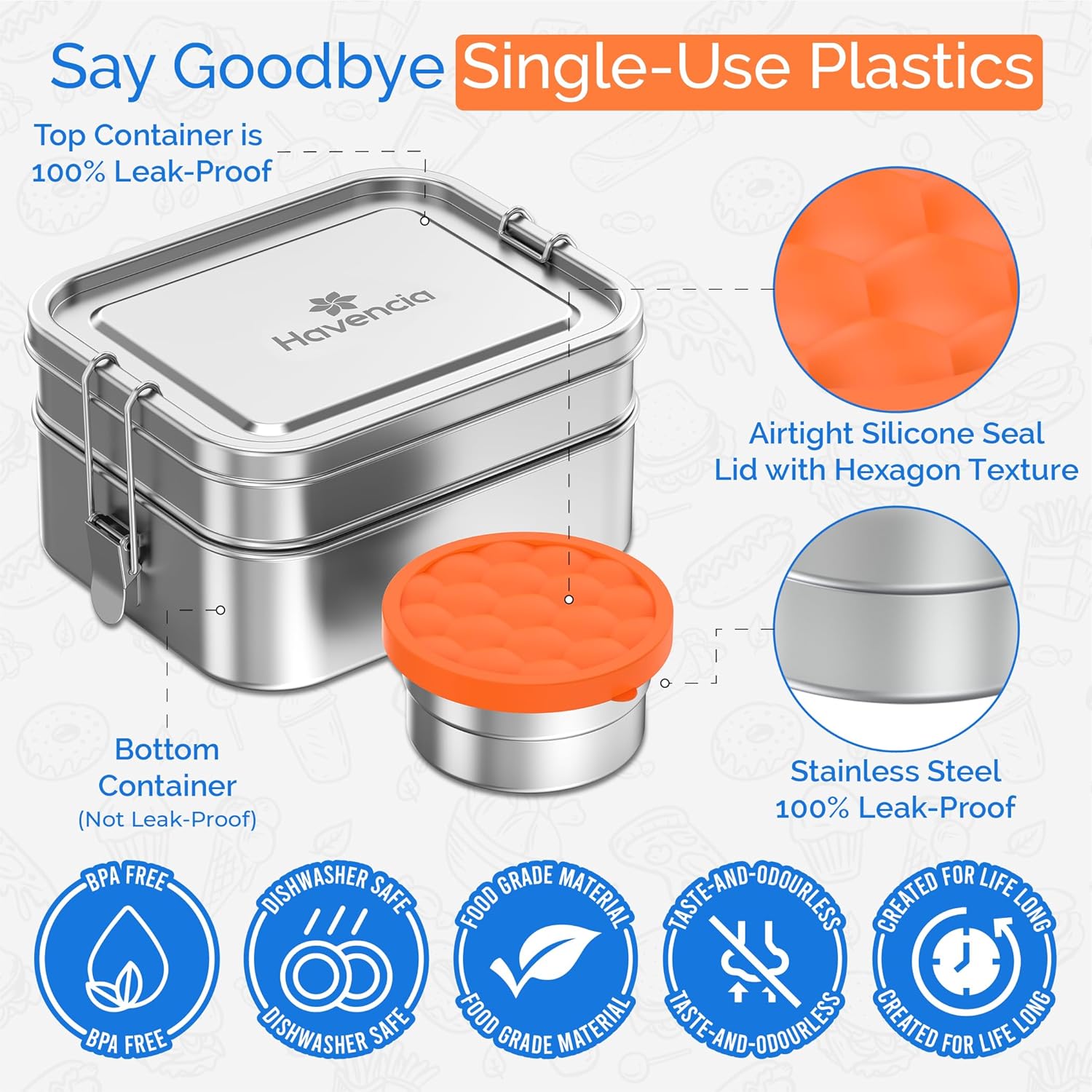 Say Goodbye Single-Use Plastics

Top Container is 100% Leak-Proof

Havencia

Airtight Silicone Seal Lid with Hexagon Texture

Bottom Container (Not Leak-Proof)

Stainless Steel 100% Leak-Proof

BPA FREE BPA FREE

DISHWASHER SAFE DISHWASHER SAFE

FOOD GRADE MATERIAL FOOD GRADE MATERIAL

TASTE-AND-ODOURLESS TASTE-AND-ODOURLESS

CREATED FOR LIFE LONG CREATED FOR LIFE LONG