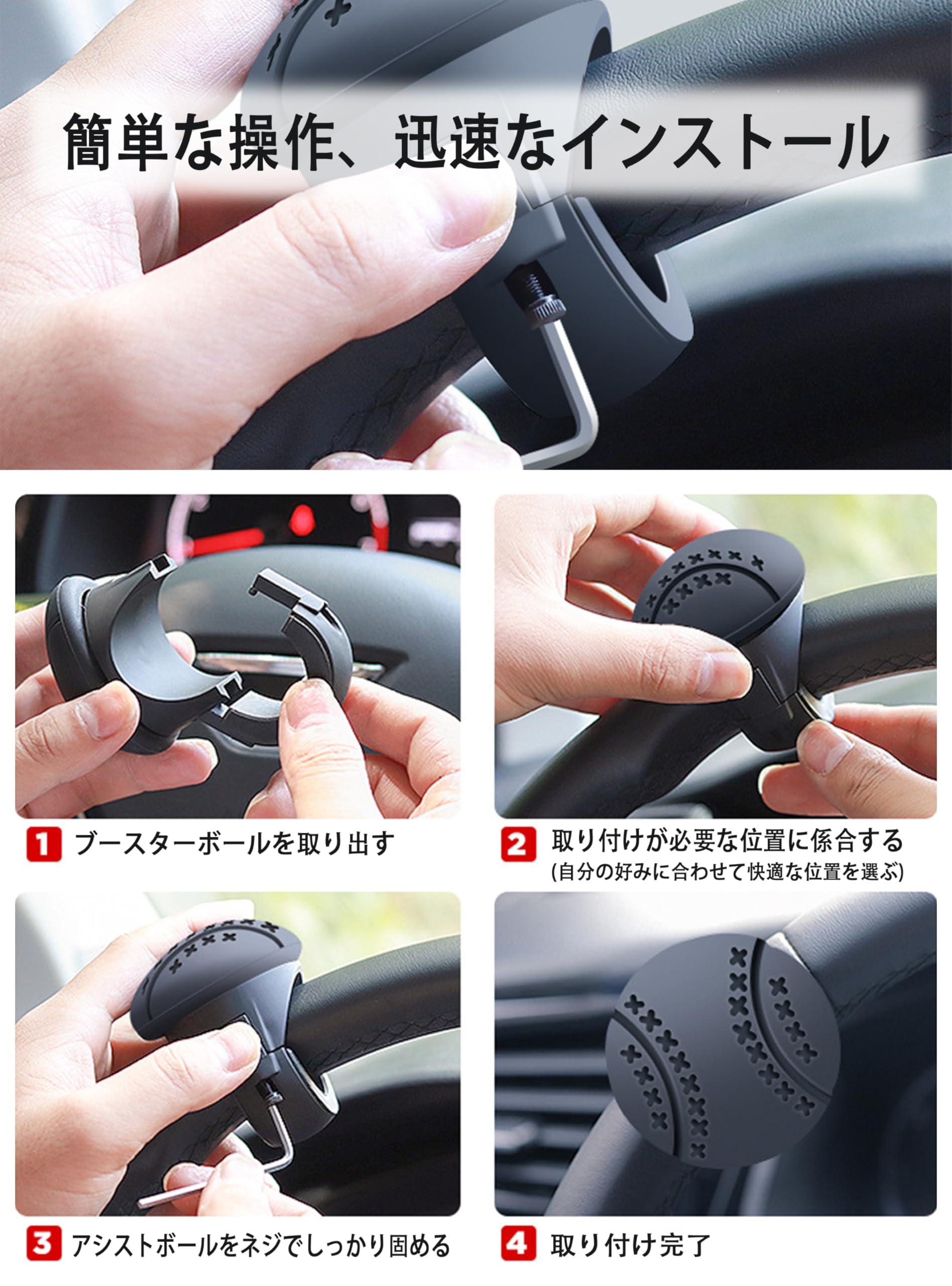 簡単な操作、迅速なインストール

1 ブースターボールを取り出す

2 取り付けが必要な位置に係合する
(自分の好みに合わせて快適な位置を選ぶ)

3 アシストボールをネジでしっかり固める

4 取り付け完了