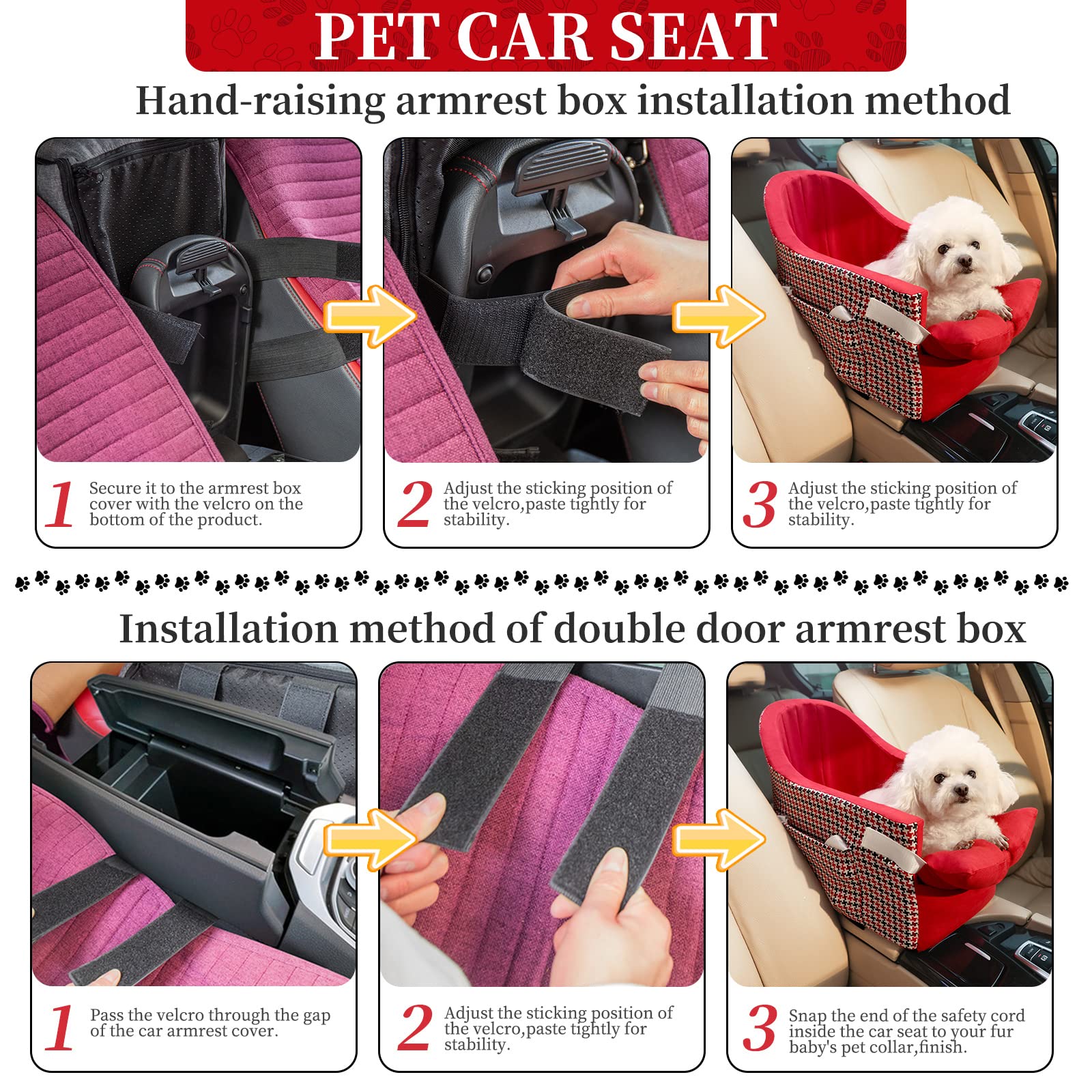 PET CAR SEAT

Hand-raising armrest box installation method

1 Secure it to the armrest box cover with the velcro on the bottom of the product.

2 Adjust the sticking position of the velcro,paste tightly for stability.

3 Adjust the sticking position of the velcro,paste tightly for stability.

Installation method of double door armrest box

1 Pass the velcro through the gap of the car armrest cover.

2 Adjust the sticking position of the velcro,paste tightly for stability.

3 Snap the end of the safety cord inside the car seat to your fur baby's pet collar,finish.