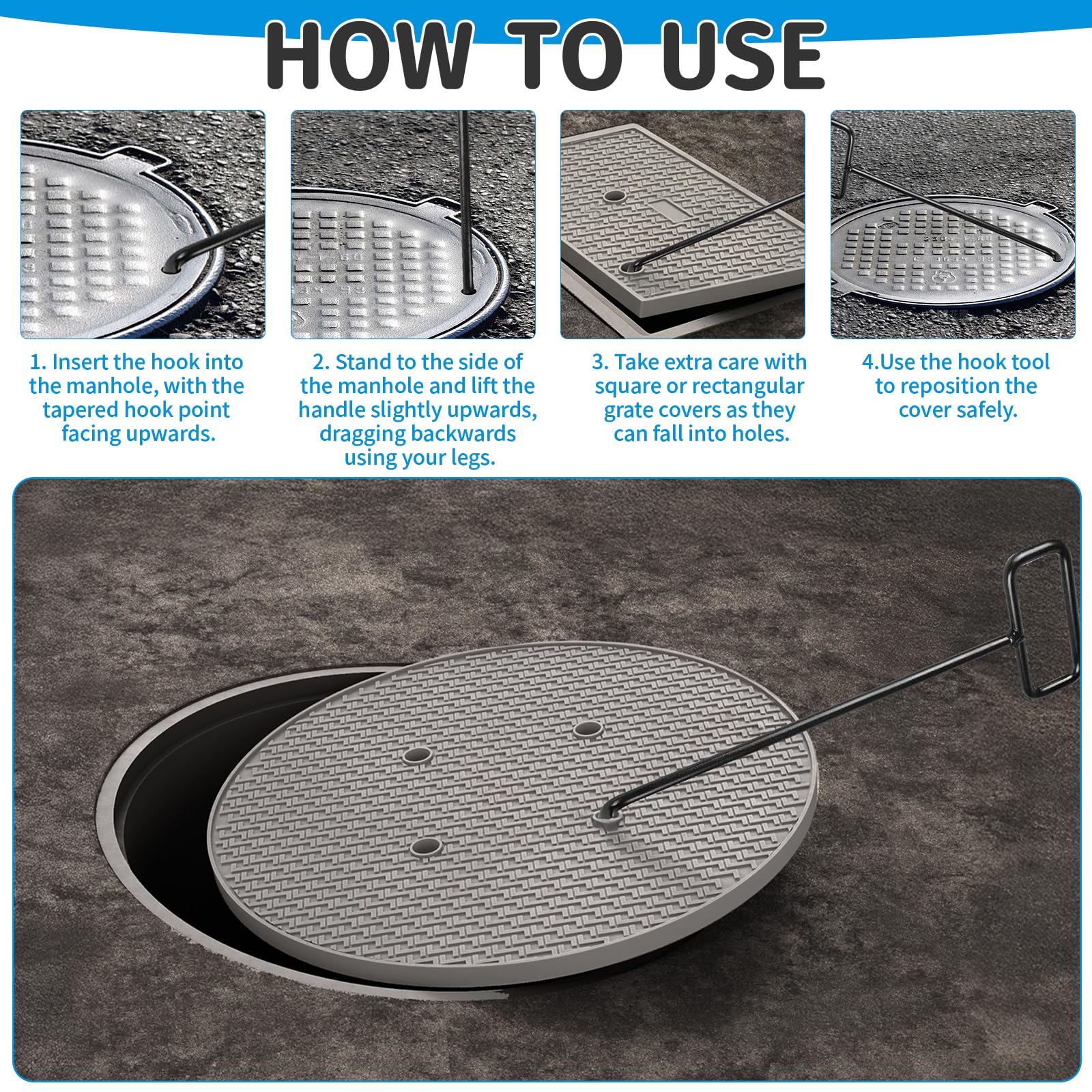 HOW TO USE

1. Insert the hook into the manhole, with the tapered hook point facing upwards.

2. Stand to the side of the manhole and lift the handle slightly upwards, dragging backwards using your legs.

3. Take extra care with square or rectangular grate covers as they can fall into holes.

4.Use the hook tool to reposition the cover safely.