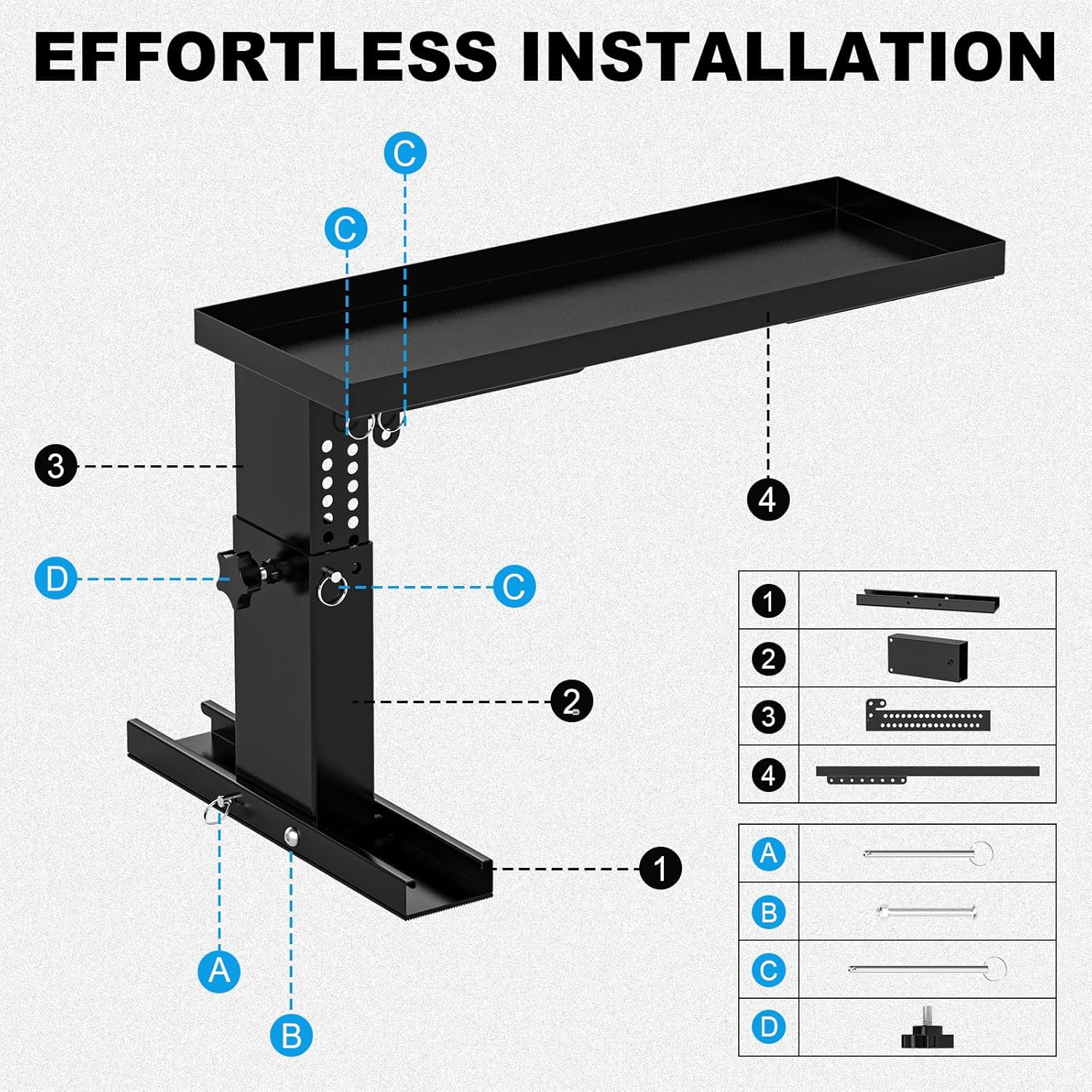 EFFORTLESS INSTALLATION

C

C

3

4

D

C

2

1

A

B

| 1 | |
|---|---|
| 2 | |
| 3 | |
| 4 | |

| A | |
|---|---|
| B | |
| C | |
| D | |