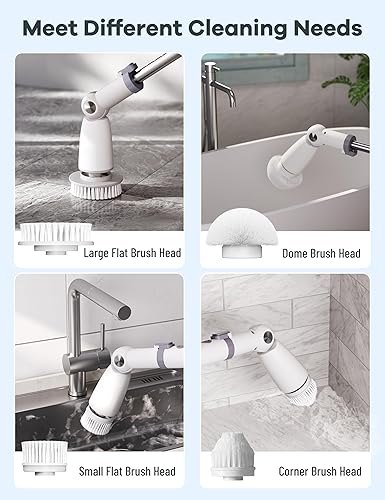 Meet Different Cleaning Needs

Large Flat Brush Head

Dome Brush Head

Small Flat Brush Head

Corner Brush Head