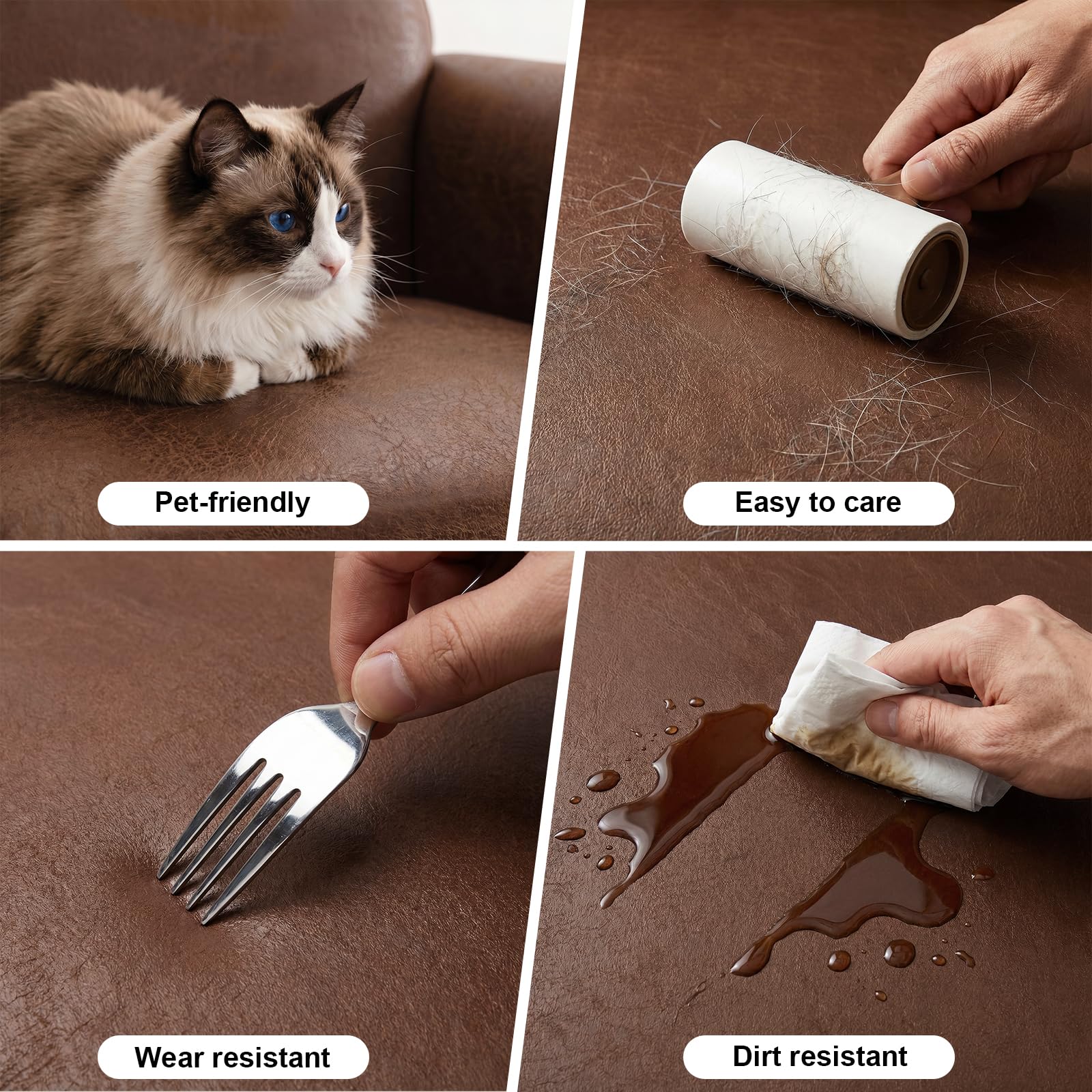 Pet-friendly

Easy to care

Wear resistant

Dirt resistant