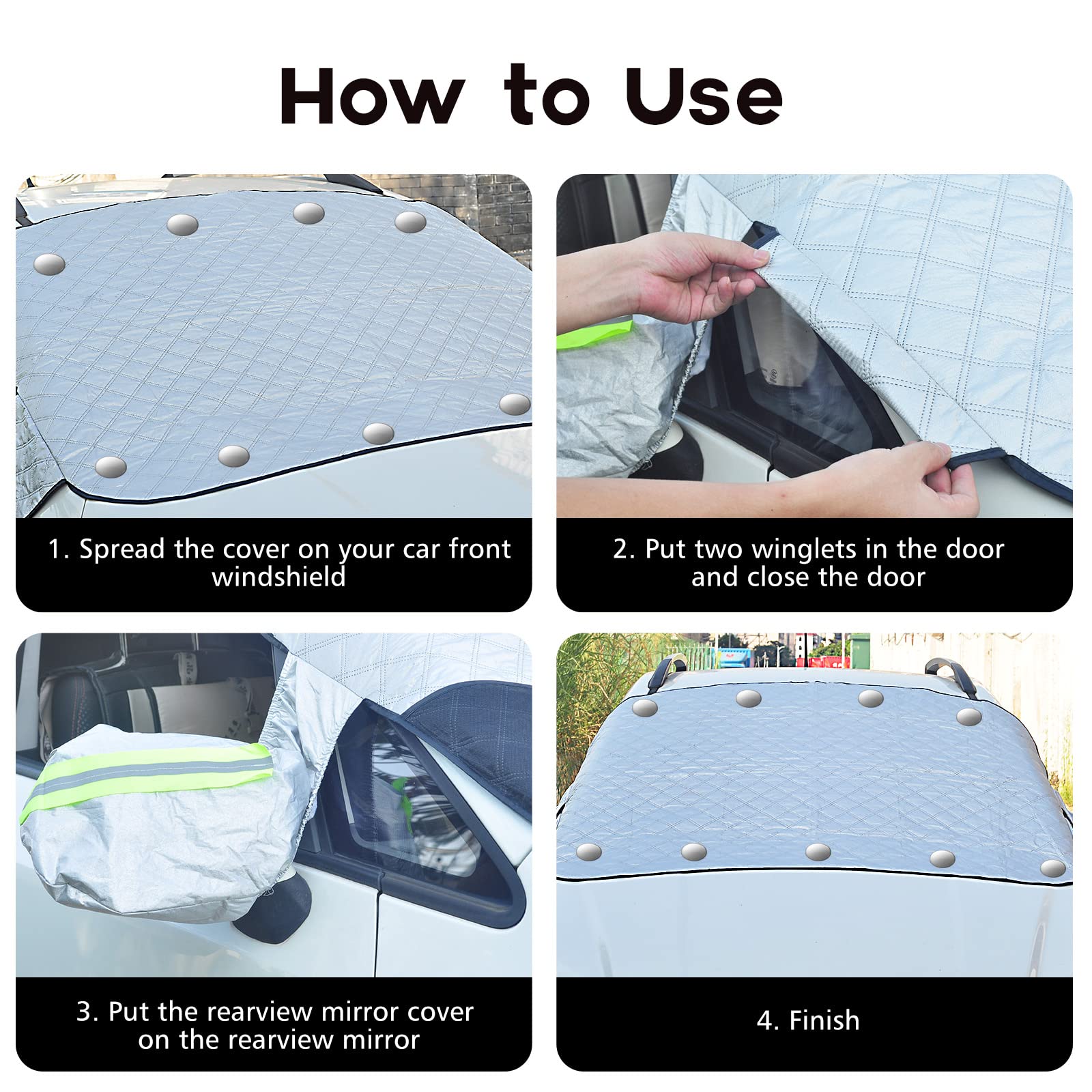 How to Use

1. Spread the cover on your car front windshield

2. Put two winglets in the door and close the door

3. Put the rearview mirror cover on the rearview mirror

4. Finish