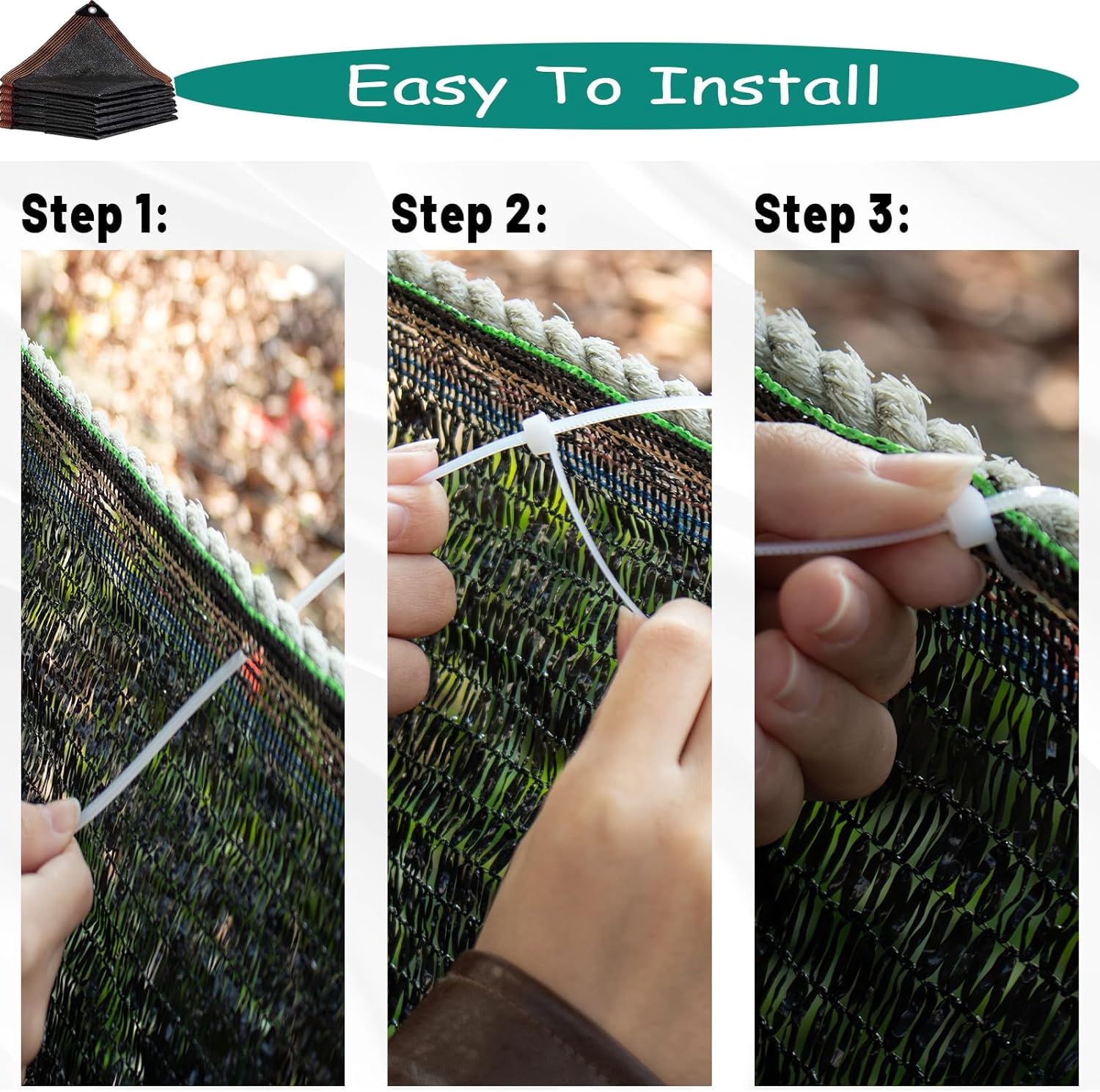 Easy To Install

Step 1:

Step 2:

Step 3: