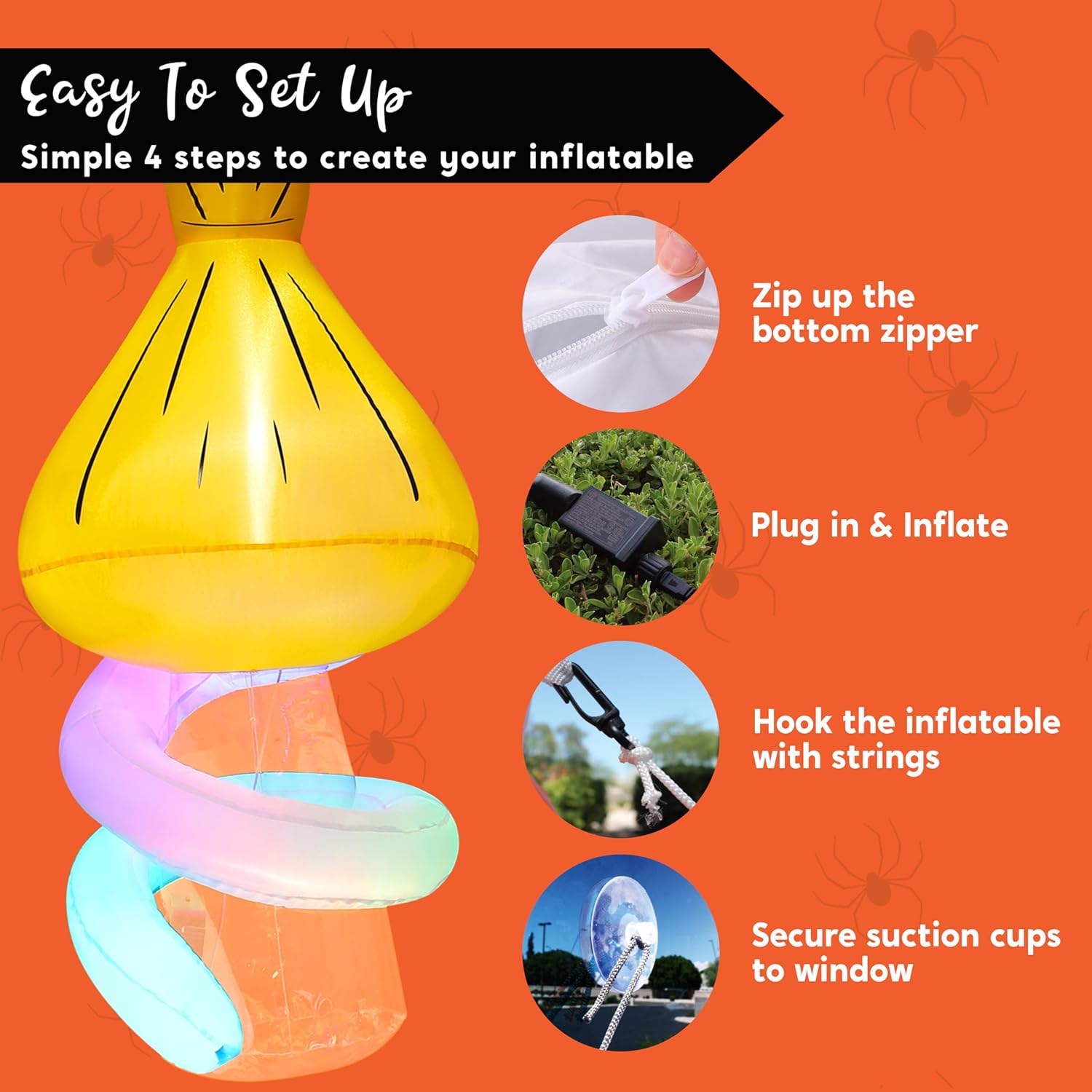 Easy To Set Up
Simple 4 steps to create your inflatable

Zip up the bottom zipper

Plug in & Inflate

Hook the inflatable with strings

Secure suction cups to window