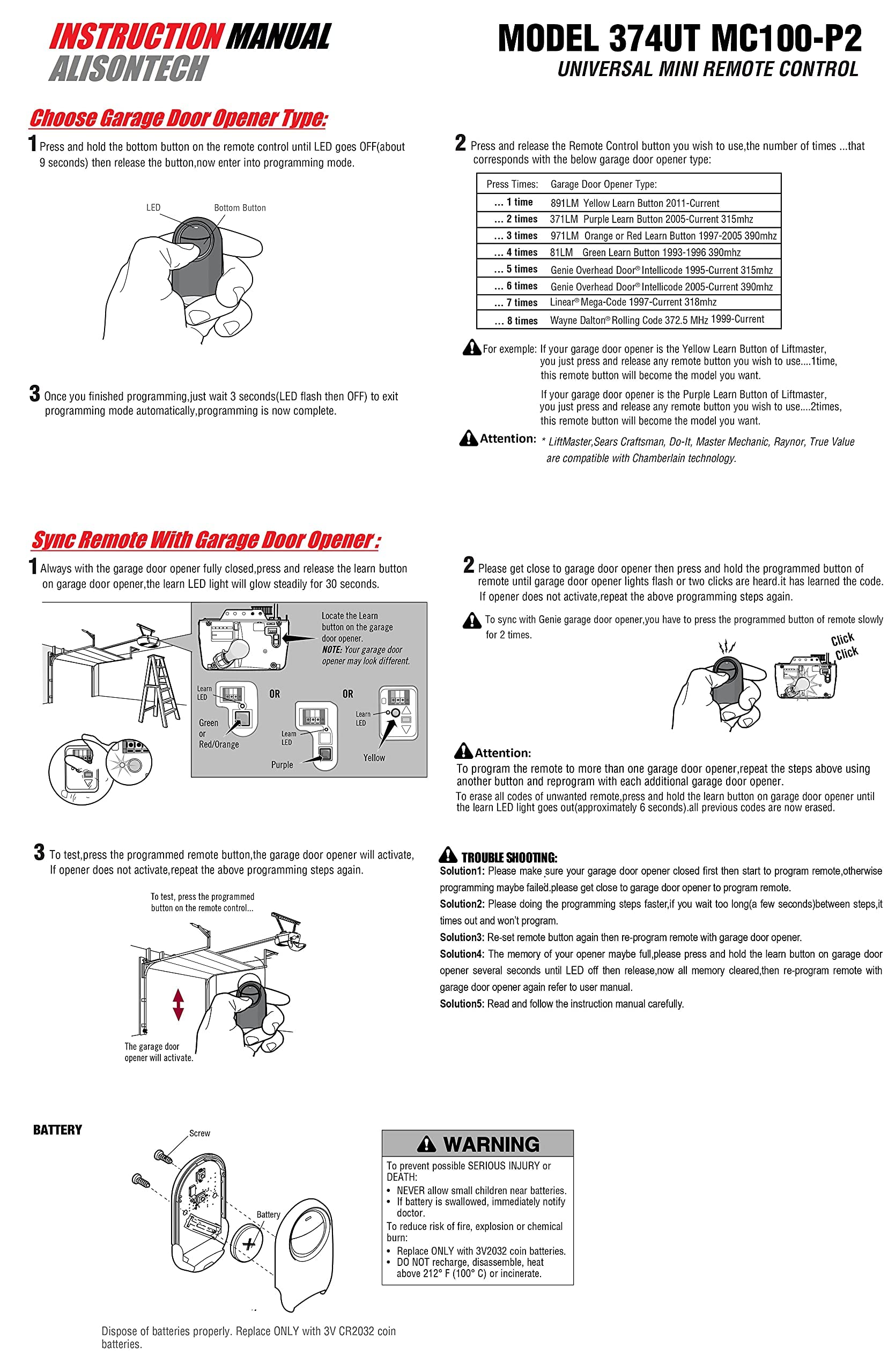 INSTRUCTION MANUAL
ALISONTECH

MODEL 374UT MC100-P2
UNIVERSAL MINI REMOTE CONTROL

Choose Garage Door Opener Type:

1 Press and hold the bottom button on the remote control until LED goes OFF(about 9 seconds) then release the button,now enter into programming mode.

LED
Bottom Button

3 Once you finished programming,just wait 3 seconds(LED flash then OFF) to exit programming mode automatically,programming is now complete.

2 Press and release the Remote Control button you wish to use,the number of times ...that corresponds with the below garage door opener type:

| Press Times: | Garage Door Opener Type: |
|---|---|
| ... 1 time | 891LM Yellow Learn Button 2011-Current |
| ... 2 times | 371LM Purple Learn Button 2005-Current 315mhz |
| ... 3 times | 971LM Orange or Red Learn Button 1997-2005 390mhz |
| ... 4 times | 81LM Green Learn Button 1993-1996 390mhz |
| ... 5 times | Genie Overhead Door® Intellicode 1995-Current 315mhz |
| ... 6 times | Genie Overhead Door® Intellicode 2005-Current 390mhz |
| ... 7 times | Linear® Mega-Code 1997-Current 318mhz |
| ... 8 times | Wayne Dalton® Rolling Code 372.5 MHz 1999-Current |

For exemple: If your garage door opener is the Yellow Learn Button of Liftmaster, you just press and release any remote button you wish to use....1time, this remote button will become the model you want.

If your garage door opener is the Purple Learn Button of Liftmaster, you just press and release any remote button you wish to use....2times, this remote button will become the model you want.

Attention: * LiftMaster,Sears Craftsman, Do-It, Master Mechanic, Raynor, True Value are compatible with Chamberlain technology.

Sync Remote With Garage Door Opener :

1 Always with the garage door opener fully closed,press and release the learn button on garage door opener,the learn LED light will glow steadily for 30 seconds.

Locate the Learn button on the garage door opener.
NOTE: Your garage door opener may look different.

Learn LED
Green or Red/Orange
OR
Learn LED
Purple
OR
Learn LED
Yellow

2 Please get close to garage door opener then press and hold the programmed button of remote until garage door opener lights flash or two clicks are heard.it has learned the code. If opener does not activate,repeat the above programming steps again.

To sync with Genie garage door opener,you have to press the programmed button of remote slowly for 2 times.

Click
Click

Attention:
To program the remote to more than one garage door opener,repeat the steps above using another button and reprogram with each additional garage door opener.
To erase all codes of unwanted remote,press and hold the learn button on garage door opener until the learn LED light goes out(approximately 6 seconds).all previous codes are now erased.

3 To test,press the programmed remote button,the garage door opener will activate, If opener does not activate,repeat the above programming steps again.

To test, press the programmed button on the remote control...

The garage door opener will activate.

TROUBLE SHOOTING:
Solution1: Please make sure your garage door opener closed first then start to program remote,otherwise programming maybe failed.please get close to garage door opener to program remote.
Solution2: Please doing the programming steps faster,if you wait too long(a few seconds)between steps,it times out and won't program.
Solution3: Re-set remote button again then re-program remote with garage door opener.
Solution4: The memory of your opener maybe full,please press and hold the learn button on garage door opener several seconds until LED off then release,now all memory cleared,then re-program remote with garage door opener again refer to user manual.
Solution5: Read and follow the instruction manual carefully.

BATTERY
Screw
Battery

Dispose of batteries properly. Replace ONLY with 3V CR2032 coin batteries.

WARNING
To prevent possible SERIOUS INJURY or DEATH:
• NEVER allow small children near batteries.
• If battery is swallowed, immediately notify doctor.
To reduce risk of fire, explosion or chemical burn:
• Replace ONLY with 3V2032 coin batteries.
• DO NOT recharge, disassemble, heat above 212° F (100° C) or incinerate.