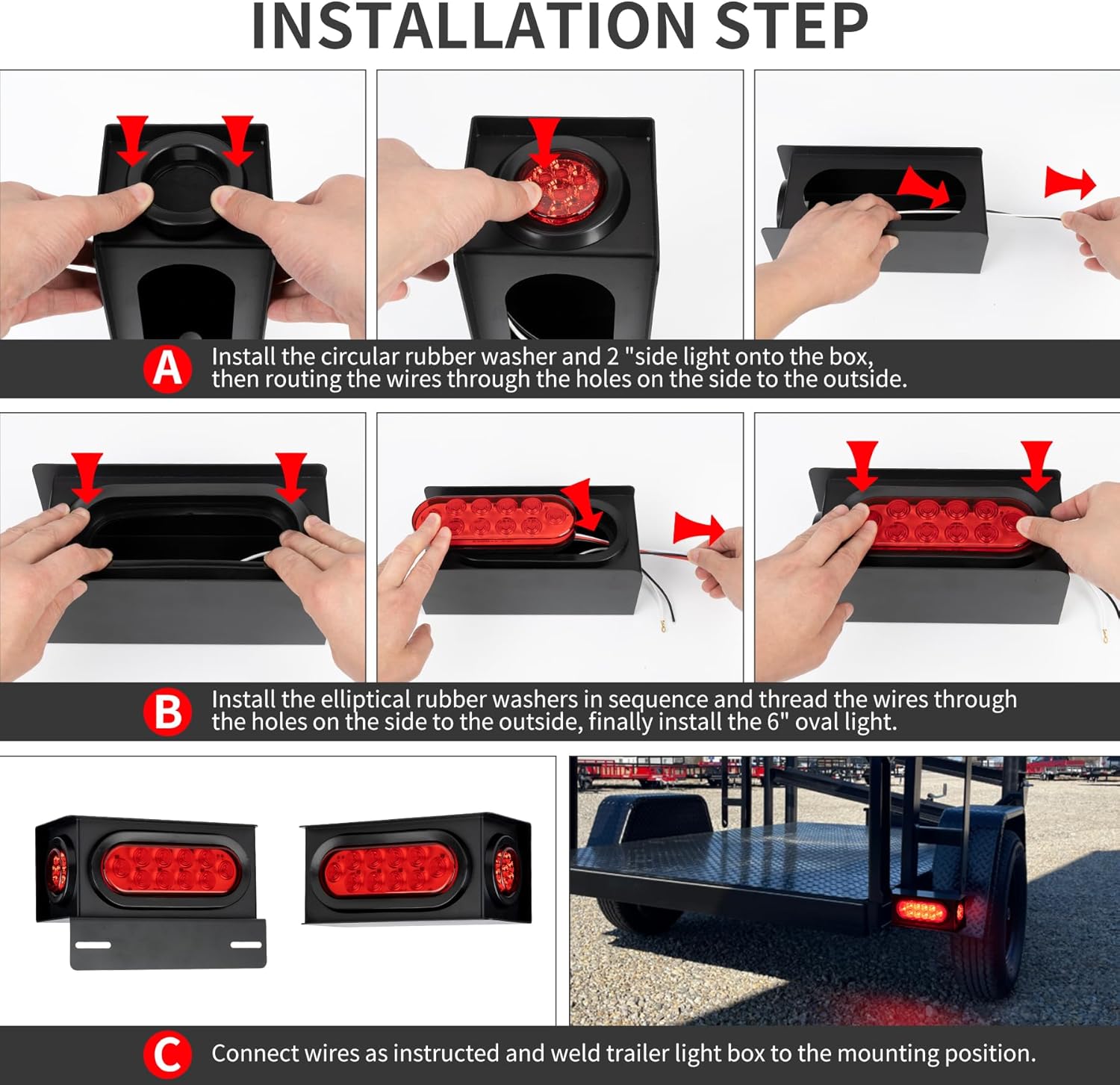 INSTALLATION STEP

A Install the circular rubber washer and 2 "side light onto the box, then routing the wires through the holes on the side to the outside.

B Install the elliptical rubber washers in sequence and thread the wires through the holes on the side to the outside, finally install the 6" oval light.

C Connect wires as instructed and weld trailer light box to the mounting position.