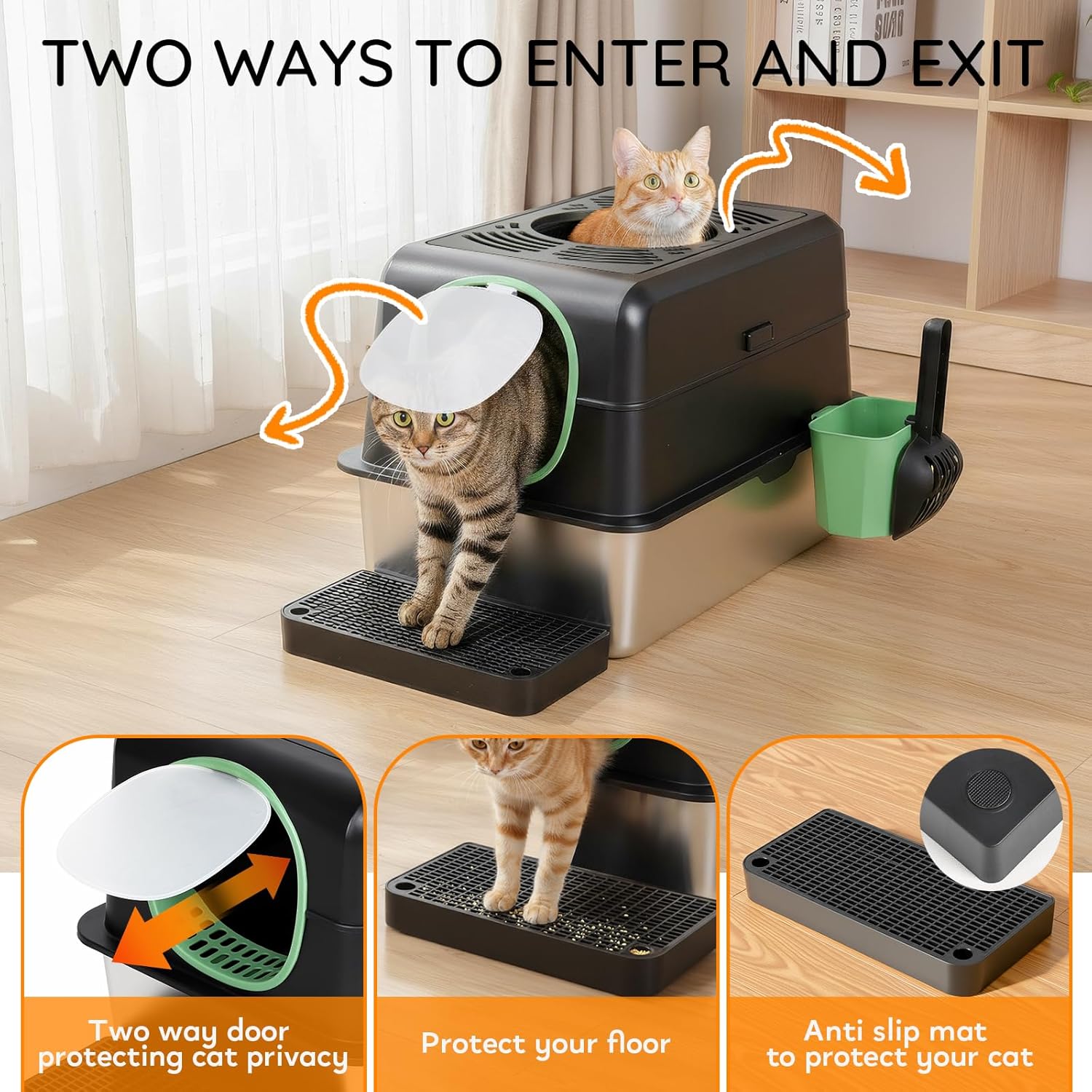 TWO WAYS TO ENTER AND EXIT

Two way door protecting cat privacy

Protect your floor

Anti slip mat to protect your cat