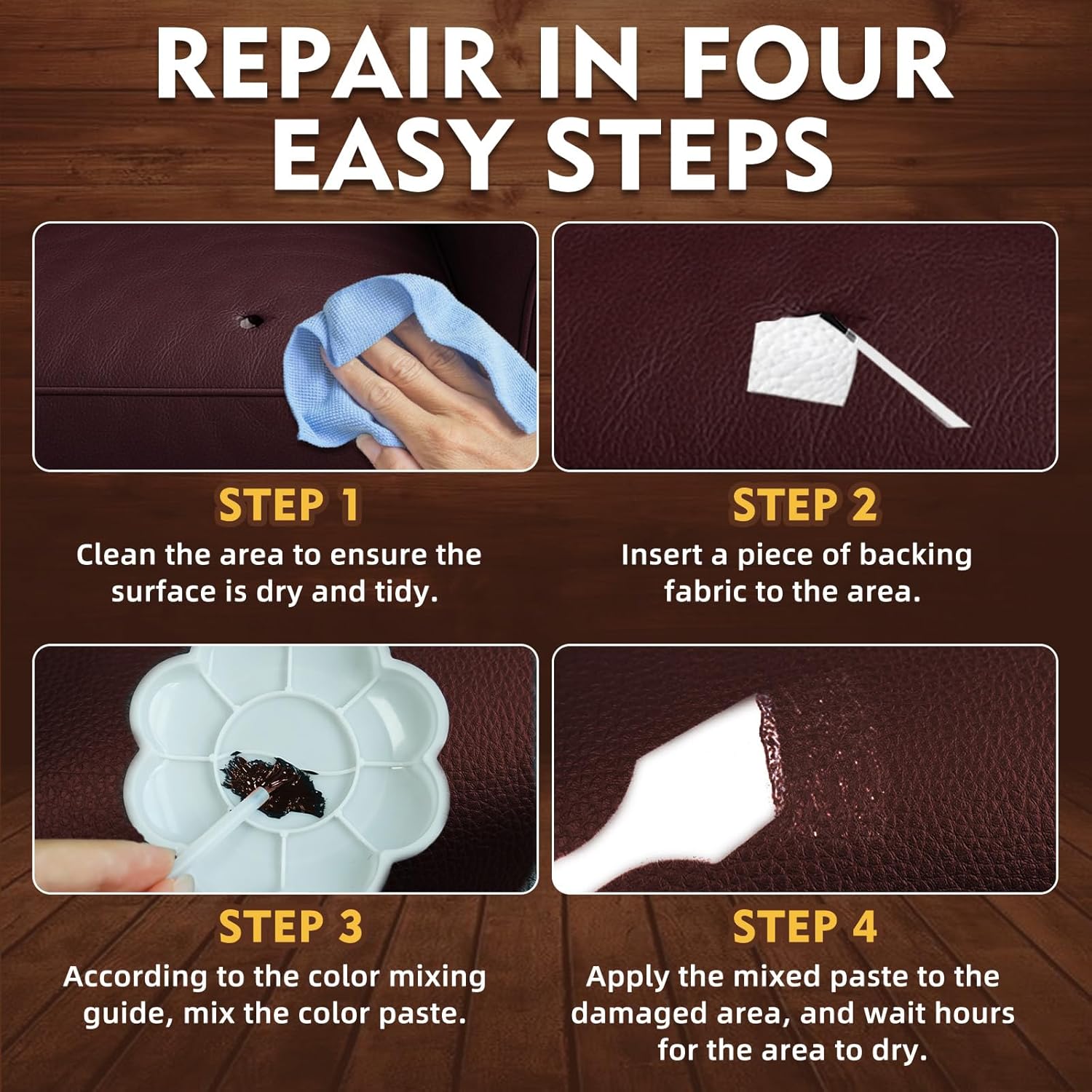 REPAIR IN FOUR EASY STEPS

STEP 1
Clean the area to ensure the surface is dry and tidy.

STEP 2
Insert a piece of backing fabric to the area.

STEP 3
According to the color mixing guide, mix the color paste.

STEP 4
Apply the mixed paste to the damaged area, and wait hours for the area to dry.