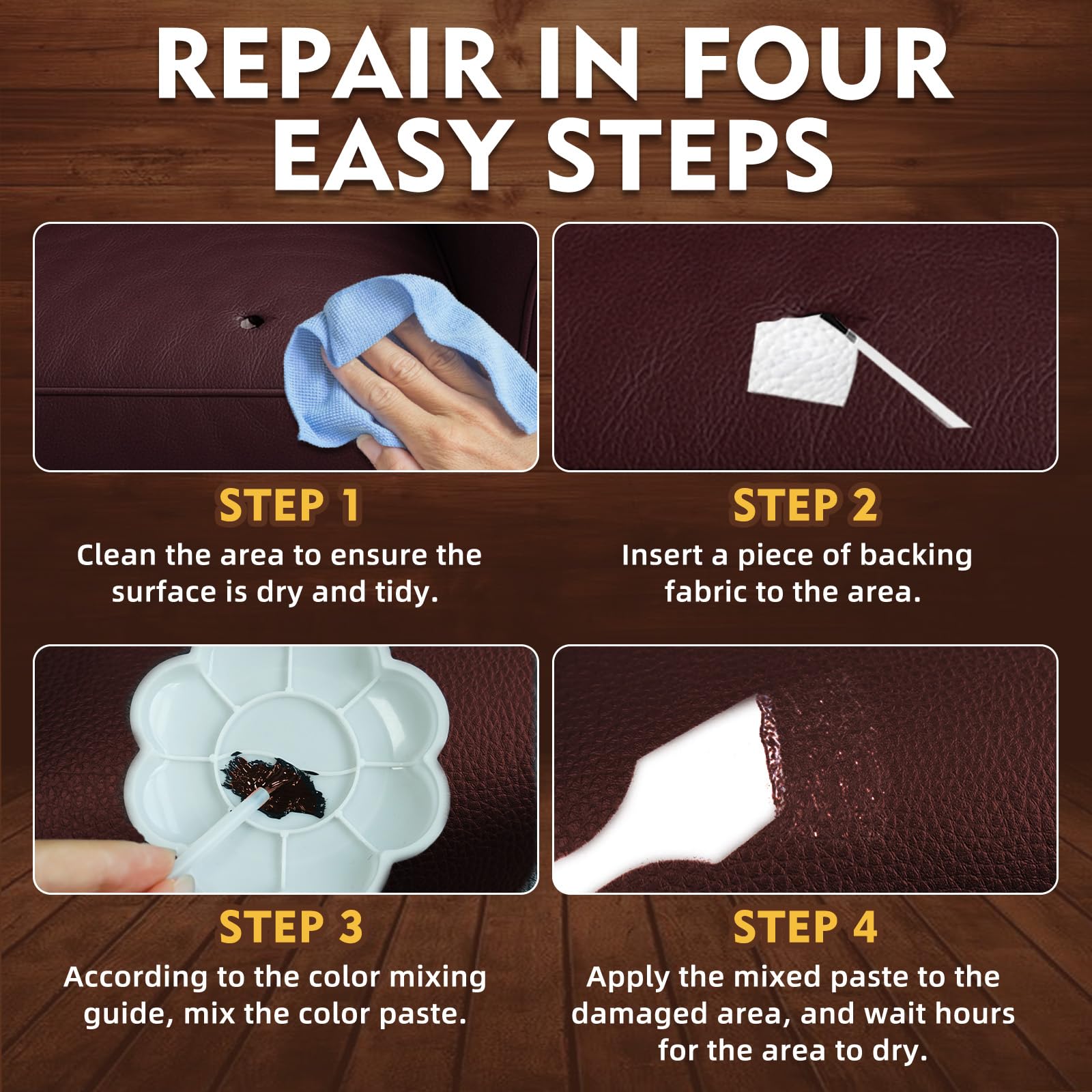 REPAIR IN FOUR EASY STEPS

STEP 1
Clean the area to ensure the surface is dry and tidy.

STEP 2
Insert a piece of backing fabric to the area.

STEP 3
According to the color mixing guide, mix the color paste.

STEP 4
Apply the mixed paste to the damaged area, and wait hours for the area to dry.