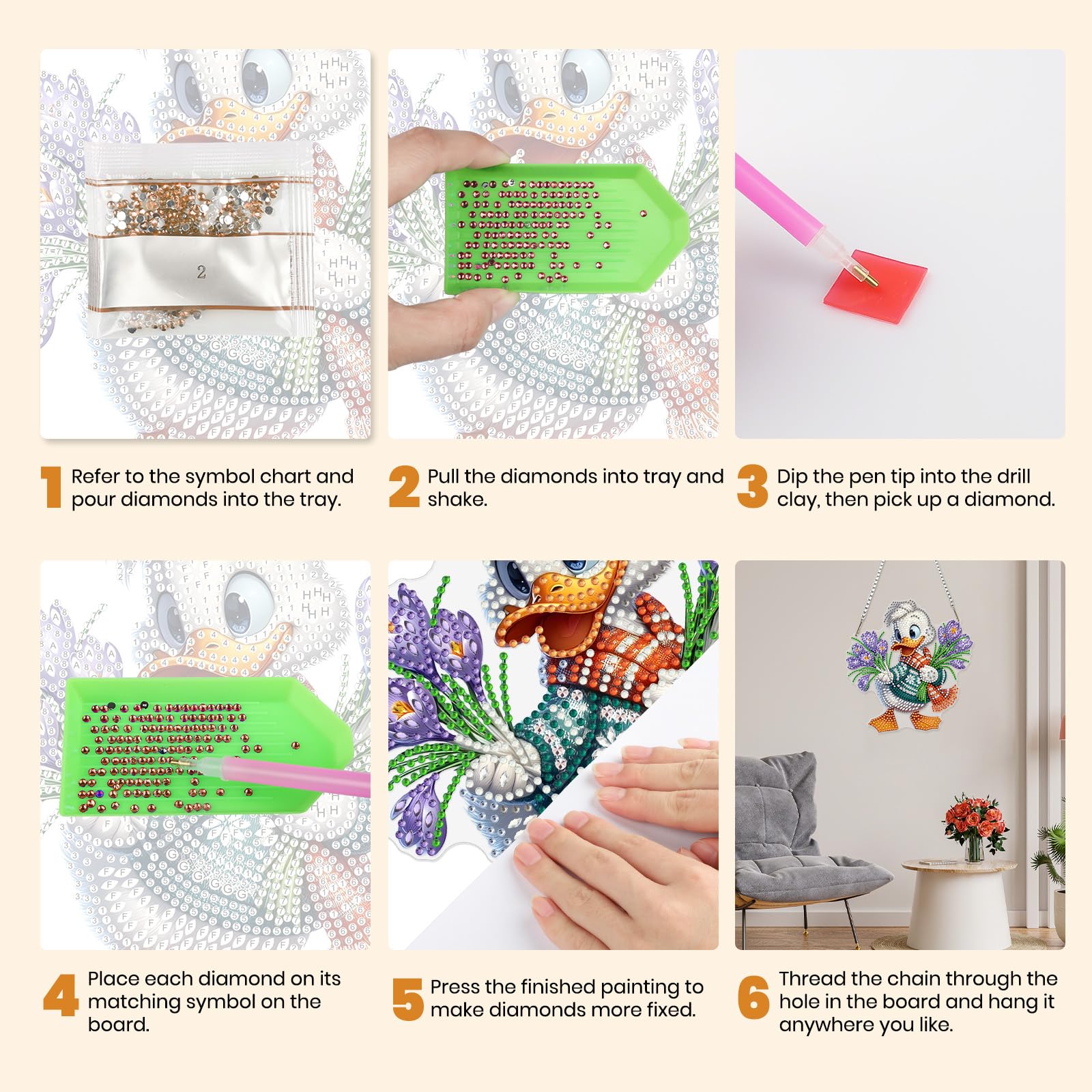 2

1 Refer to the symbol chart and pour diamonds into the tray.

2 Pull the diamonds into tray and shake.

3 Dip the pen tip into the drill clay, then pick up a diamond.

4 Place each diamond on its matching symbol on the board.

5 Press the finished painting to make diamonds more fixed.

6 Thread the chain through the hole in the board and hang it anywhere you like.