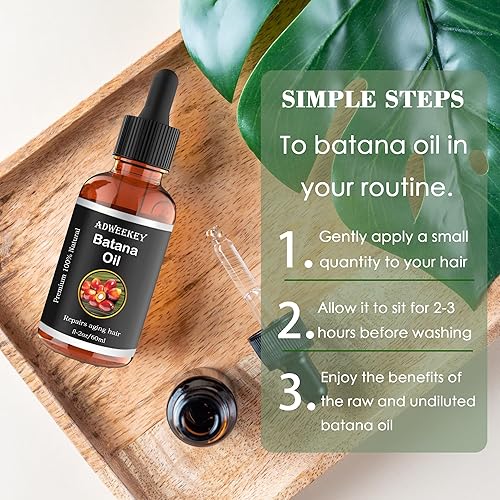 ADWEEKEY
Batana Oil
Premium 100% Natural
Repairs aging hair
fl-2oz/60ml

SIMPLE STEPS

To batana oil in your routine.

1. Gently apply a small quantity to your hair

2. Allow it to sit for 2-3 hours before washing

3. Enjoy the benefits of the raw and undiluted batana oil