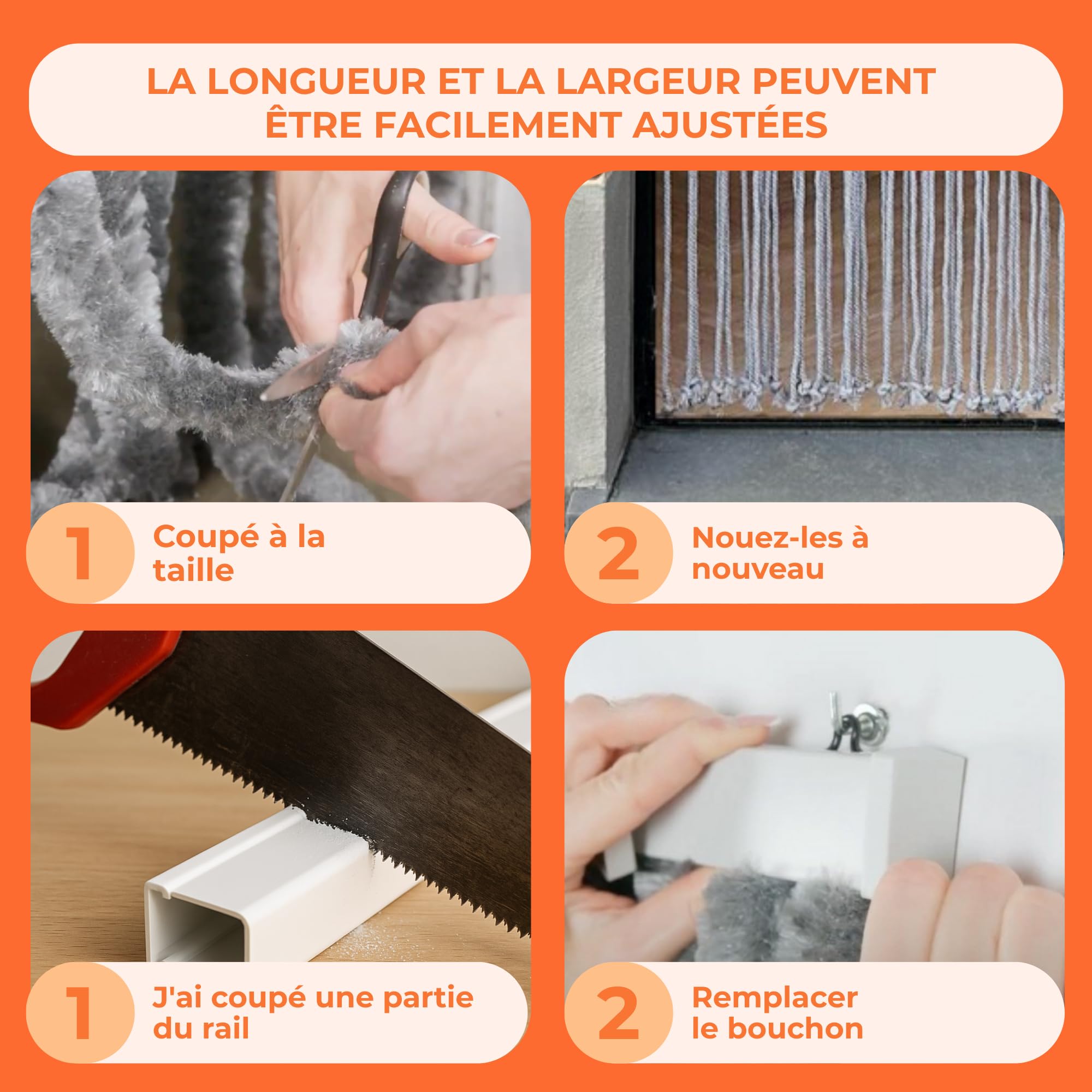 LA LONGUEUR ET LA LARGEUR PEUVENT ÊTRE FACILEMENT AJUSTÉES

1 Coupé à la taille

2 Nouez-les à nouveau

1 J'ai coupé une partie du rail

2 Remplacer le bouchon