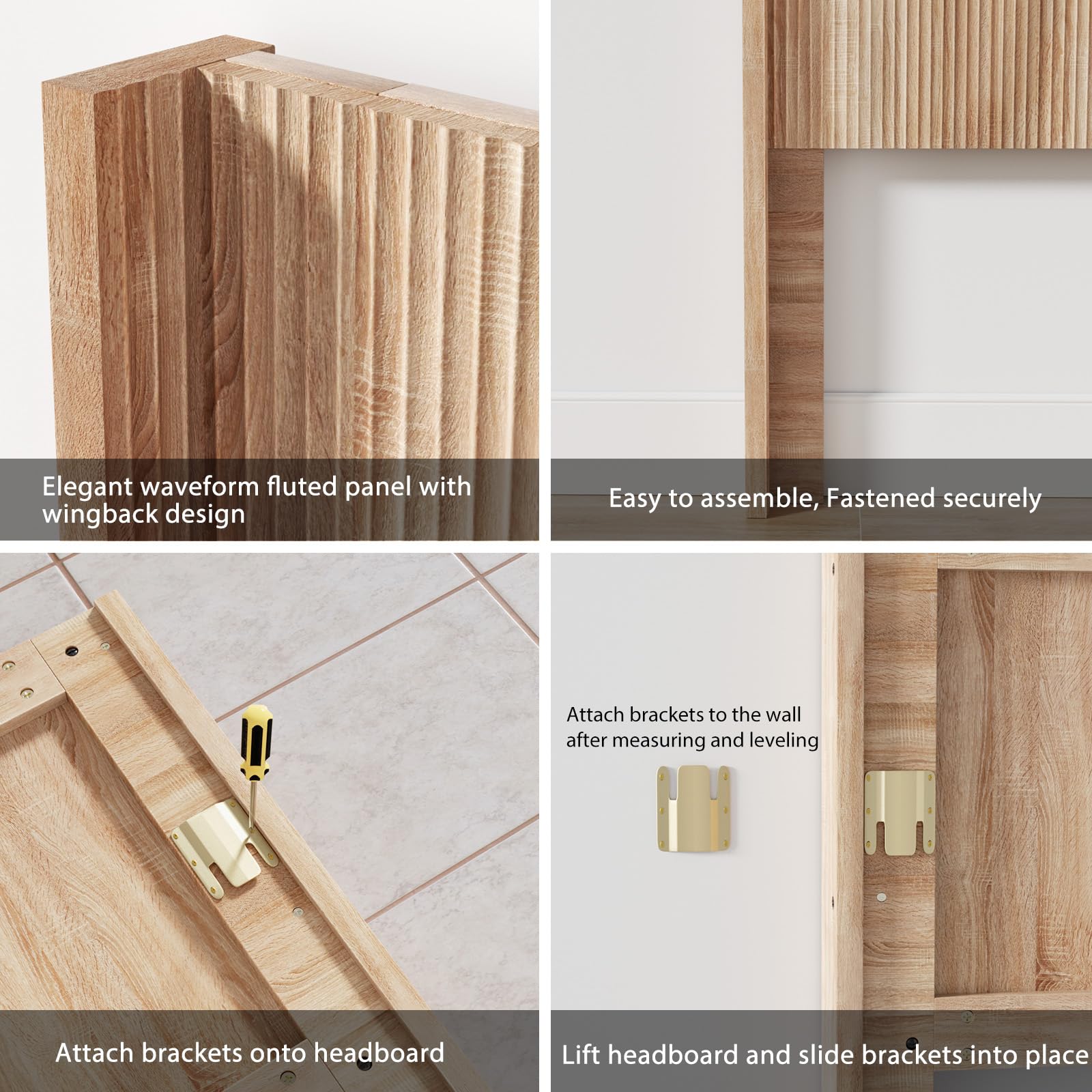 Elegant waveform fluted panel with wingback design

Easy to assemble, Fastened securely

Attach brackets onto headboard

Attach brackets to the wall after measuring and leveling

Lift headboard and slide brackets into place