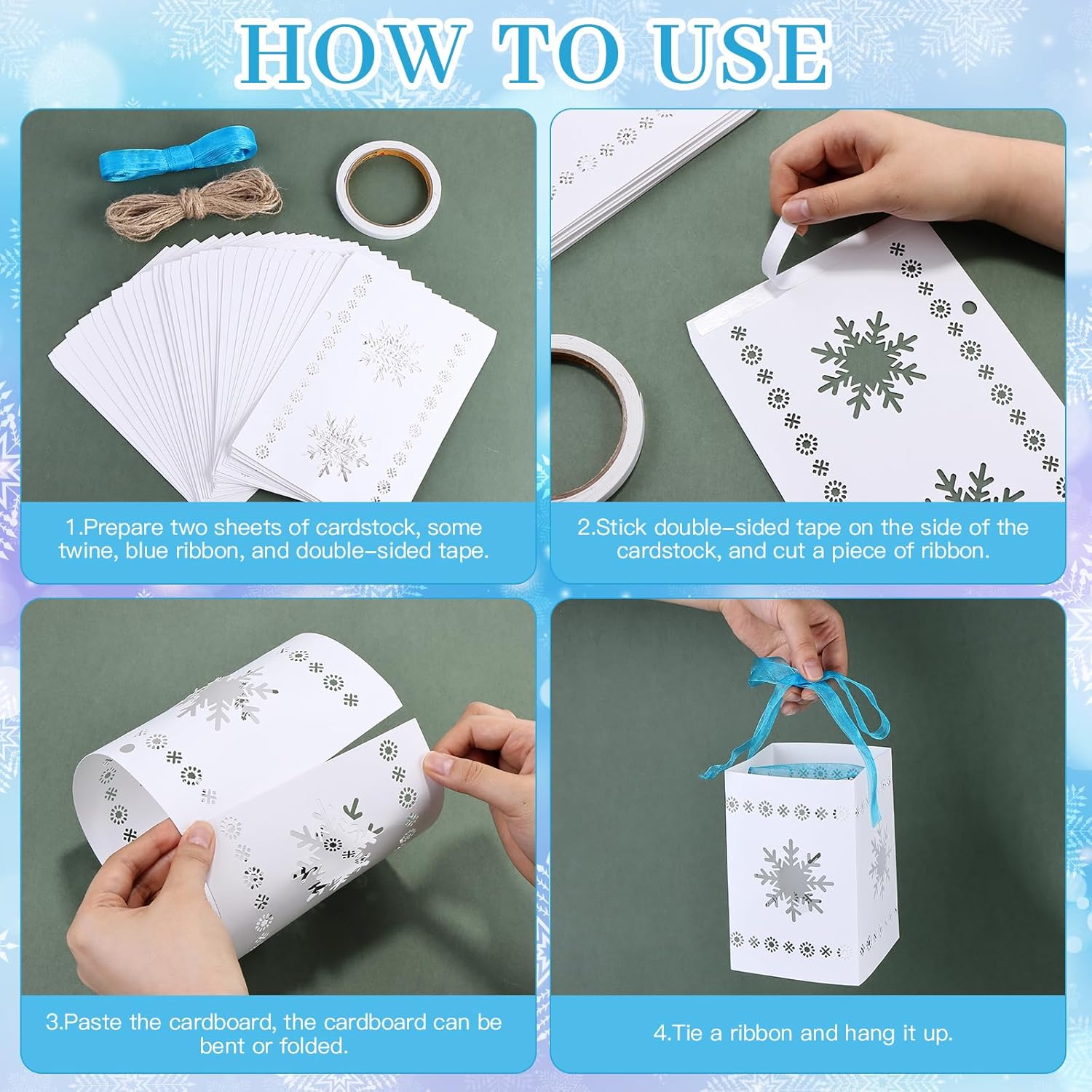 HOW TO USE

1.Prepare two sheets of cardstock, some twine, blue ribbon, and double-sided tape.

2.Stick double-sided tape on the side of the cardstock, and cut a piece of ribbon.

3.Paste the cardboard, the cardboard can be bent or folded.

4.Tie a ribbon and hang it up.