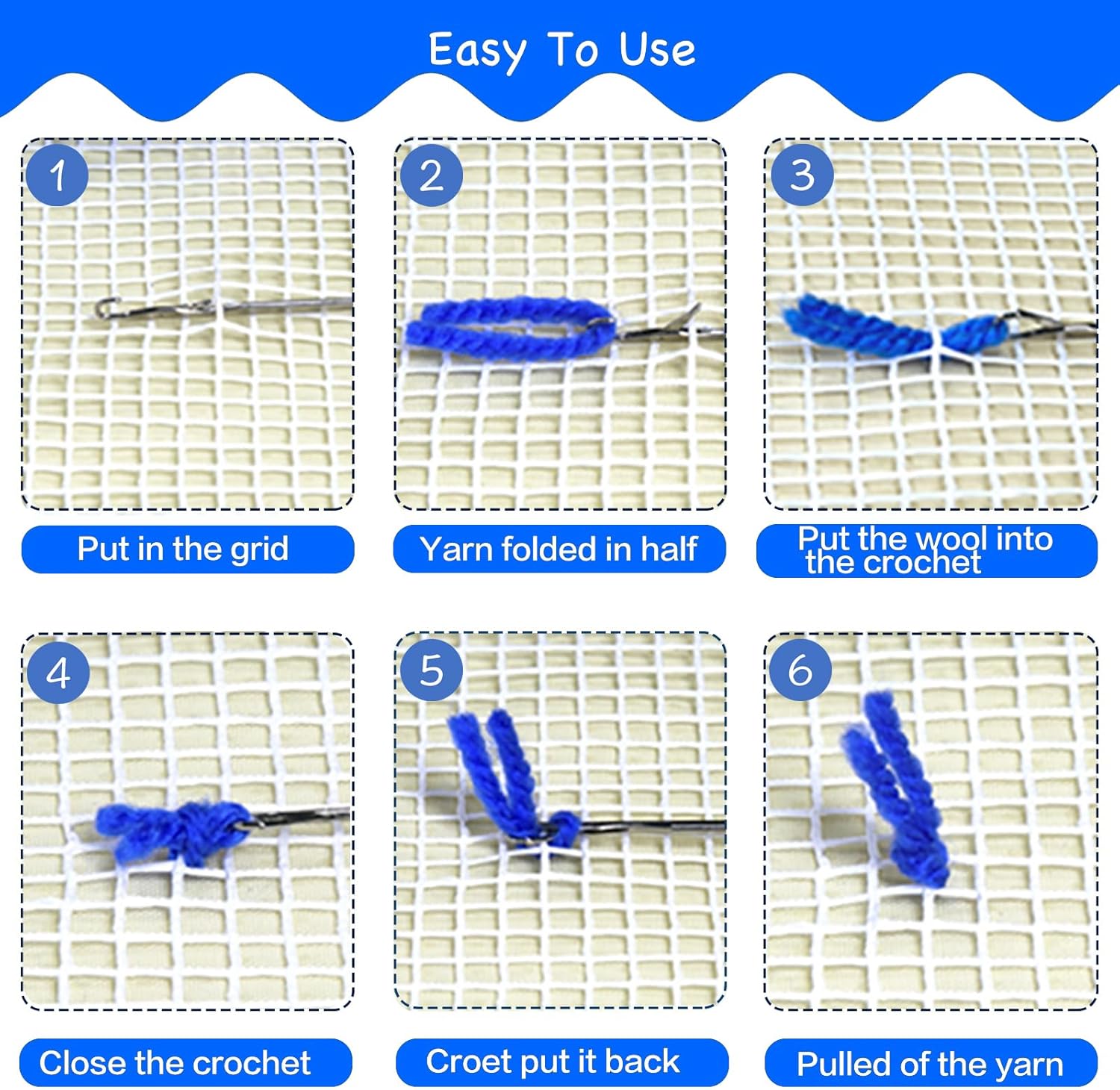 Easy To Use

1

Put in the grid

2

Yarn folded in half

3

Put the wool into the crochet

4

Close the crochet

5

Croet put it back

6

Pulled of the yarn