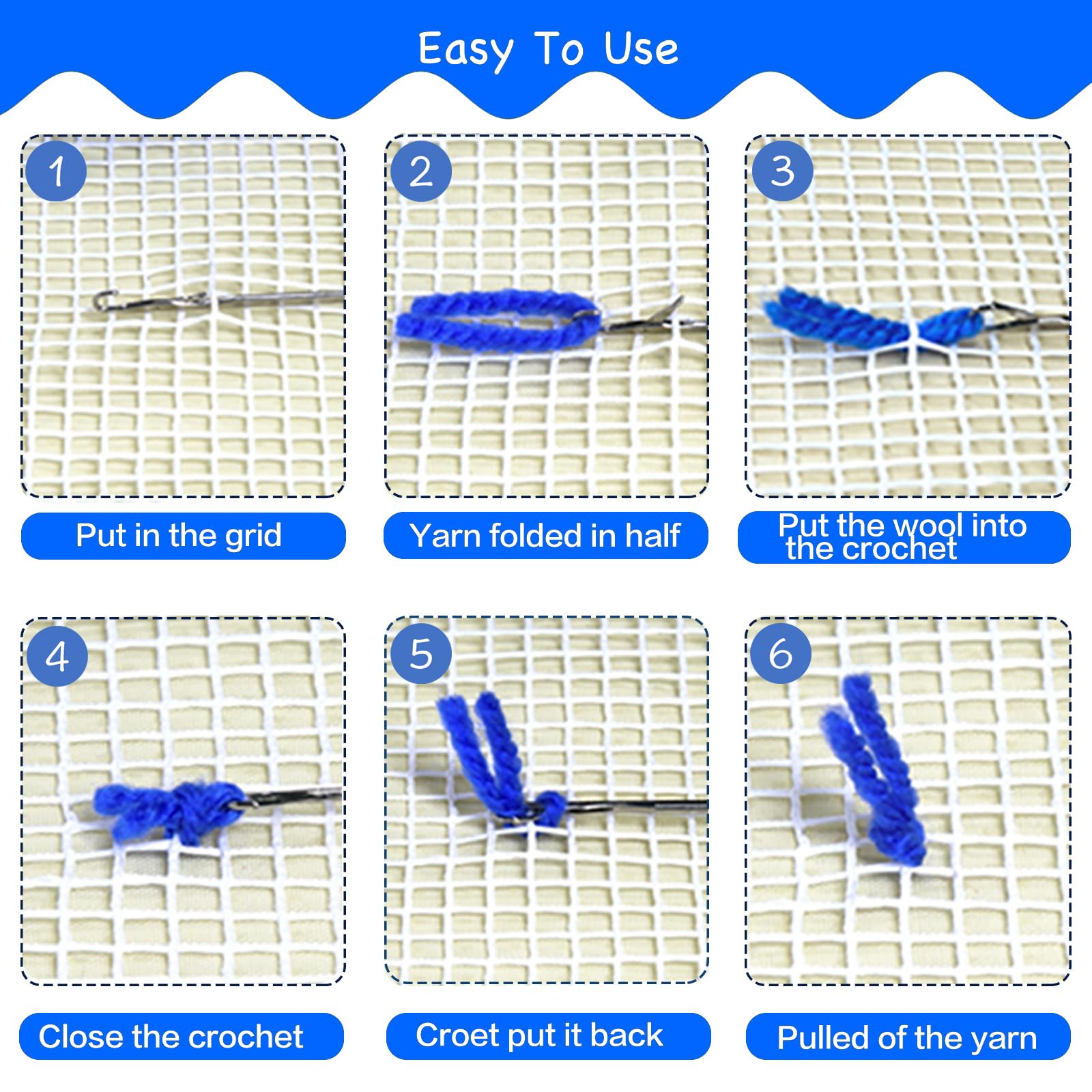 Easy To Use

1

Put in the grid

2

Yarn folded in half

3

Put the wool into the crochet

4

Close the crochet

5

Croet put it back

6

Pulled of the yarn