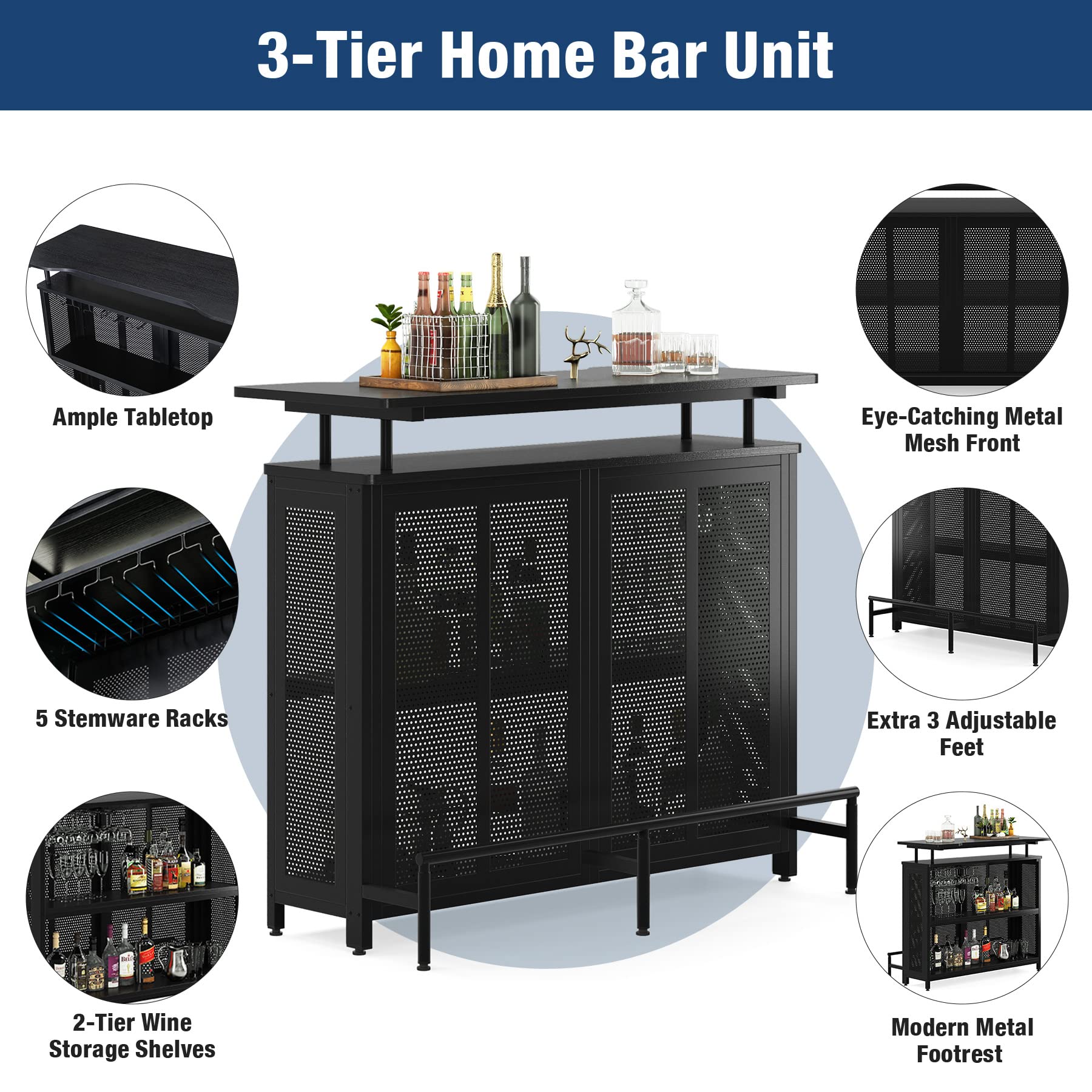 3-Tier Home Bar Unit

Ample Tabletop

5 Stemware Racks

2-Tier Wine Storage Shelves

Eye-Catching Metal Mesh Front

Extra 3 Adjustable Feet

Modern Metal Footrest