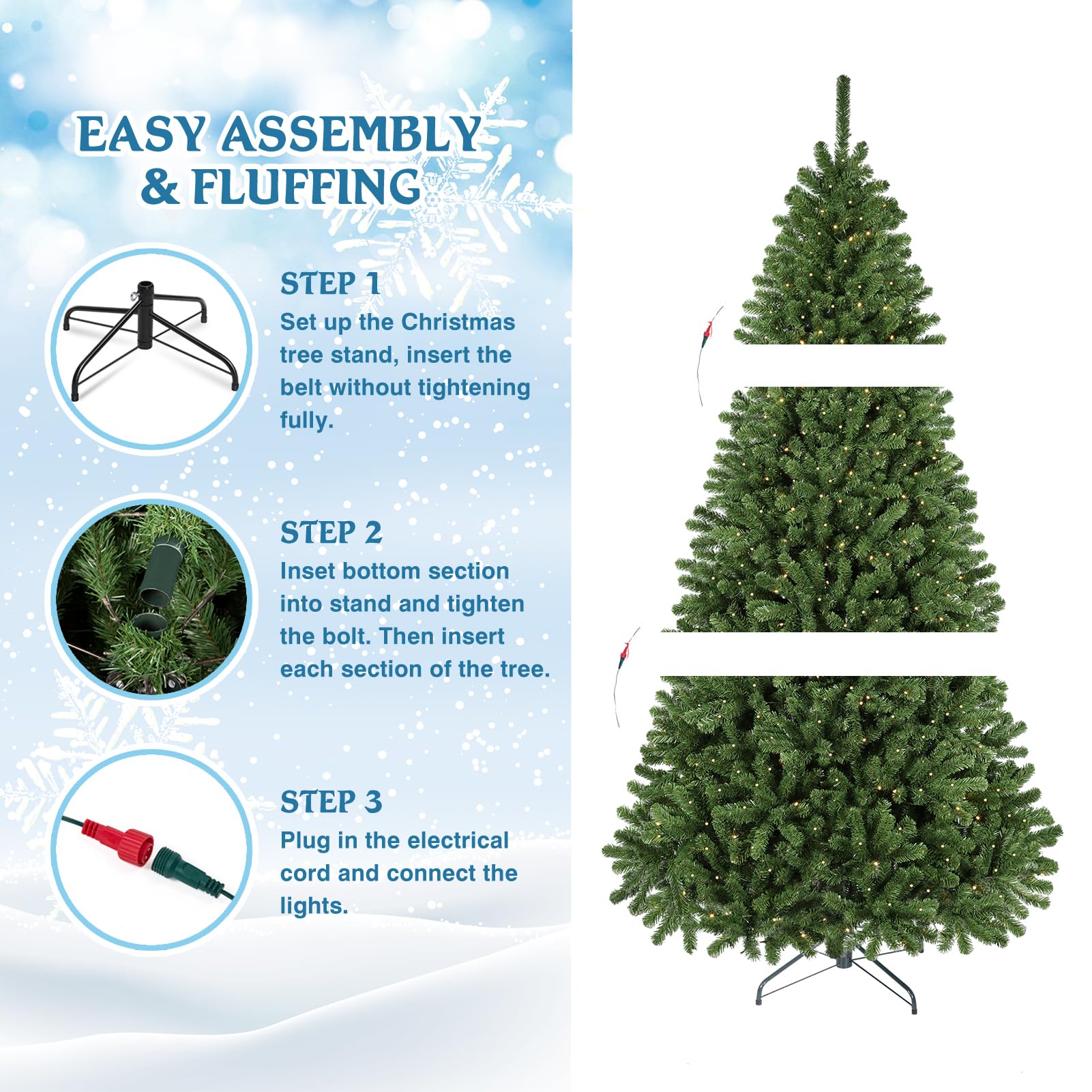 EASY ASSEMBLY & FLUFFING

STEP 1
Set up the Christmas tree stand, insert the belt without tightening fully.

STEP 2
Inset bottom section into stand and tighten the bolt. Then insert each section of the tree.

STEP 3
Plug in the electrical cord and connect the lights.