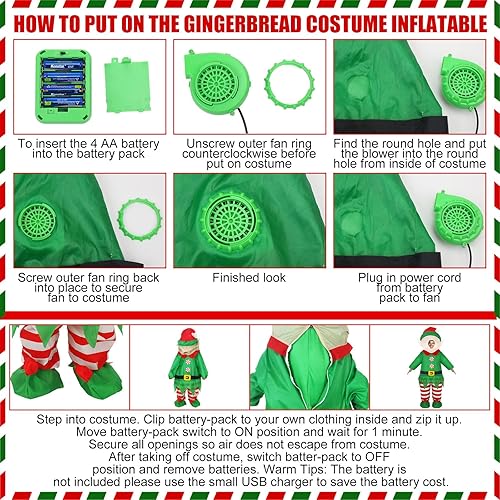 HOW TO PUT ON THE GINGERBREAD COSTUME INFLATABLE

To insert the 4 AA battery into the battery pack

Unscrew outer fan ring counterclockwise before put on costume

Find the round hole and put the blower into the round hole from inside of costume

Screw outer fan ring back into place to secure fan to costume

Finished look

Plug in power cord from battery pack to fan

Step into costume. Clip battery-pack to your own clothing inside and zip it up.
Move battery-pack switch to ON position and wait for 1 minute.
Secure all openings so air does not escape from costume.
After taking off costume, switch batter-pack to OFF position and remove batteries. Warm Tips: The battery is not included please use the small USB charger to save the battery cost.