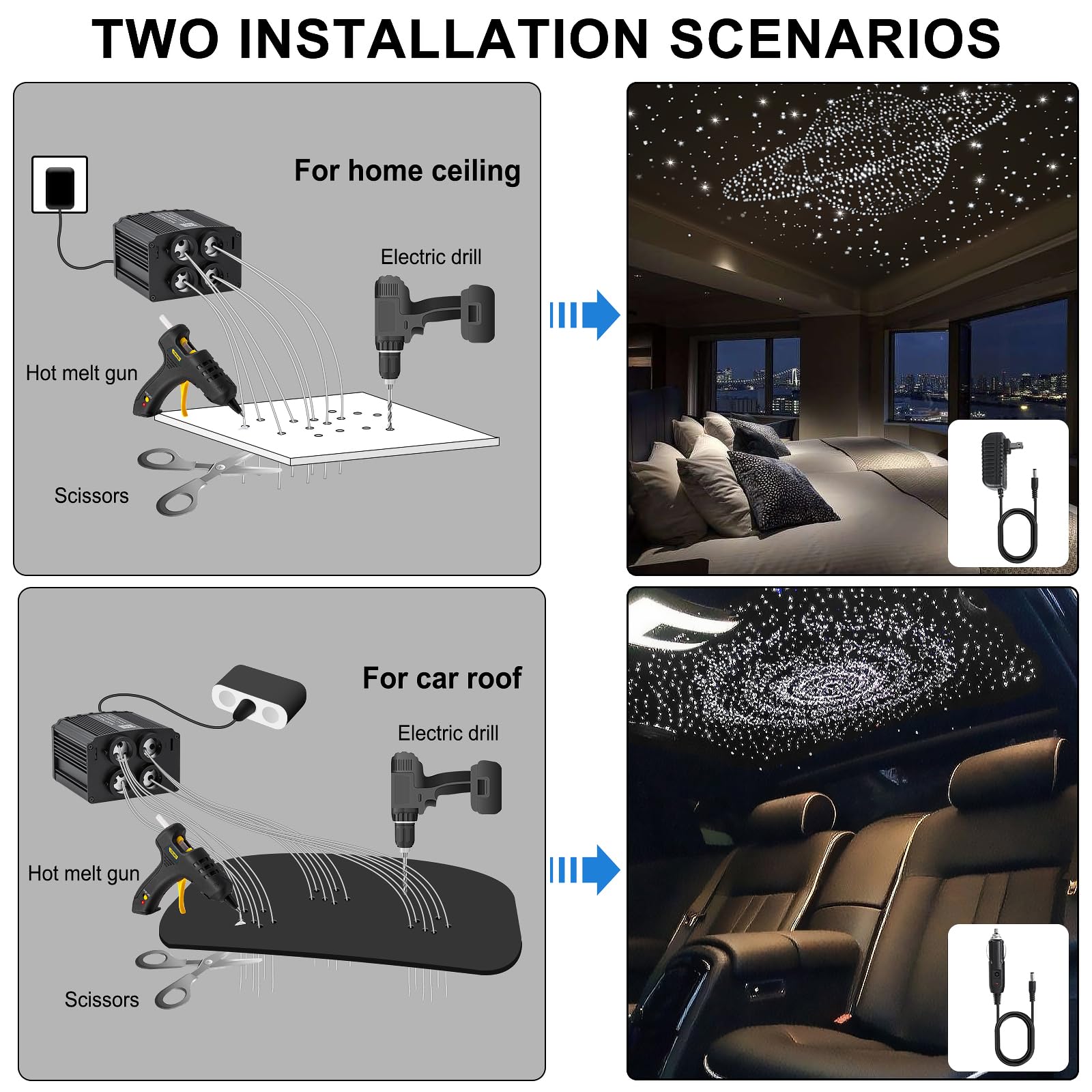 TWO INSTALLATION SCENARIOS

For home ceiling

Electric drill

Hot melt gun

Scissors

For car roof

Electric drill

Hot melt gun

Scissors