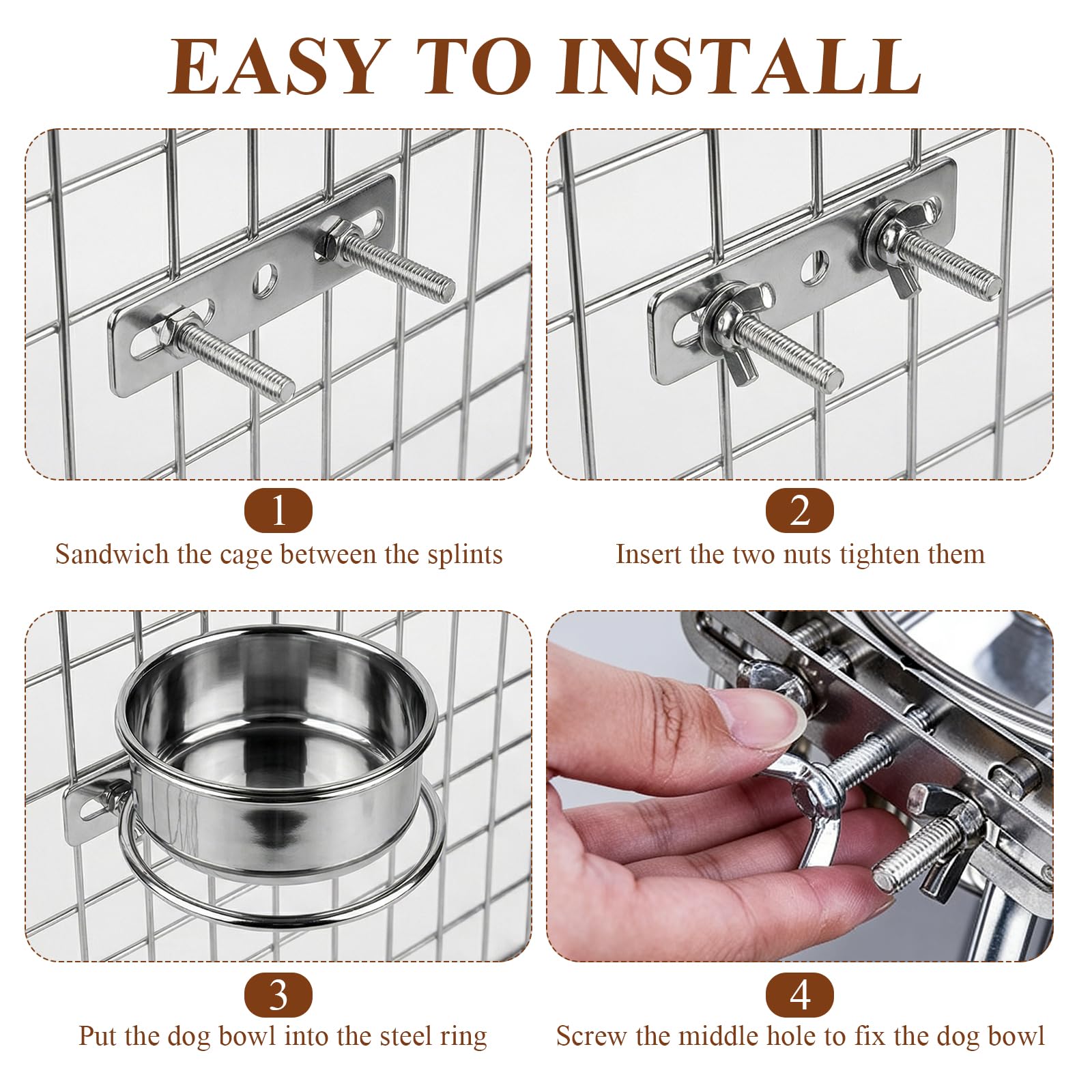 EASY TO INSTALL

1
Sandwich the cage between the splints

2
Insert the two nuts tighten them

3
Put the dog bowl into the steel ring

4
Screw the middle hole to fix the dog bowl