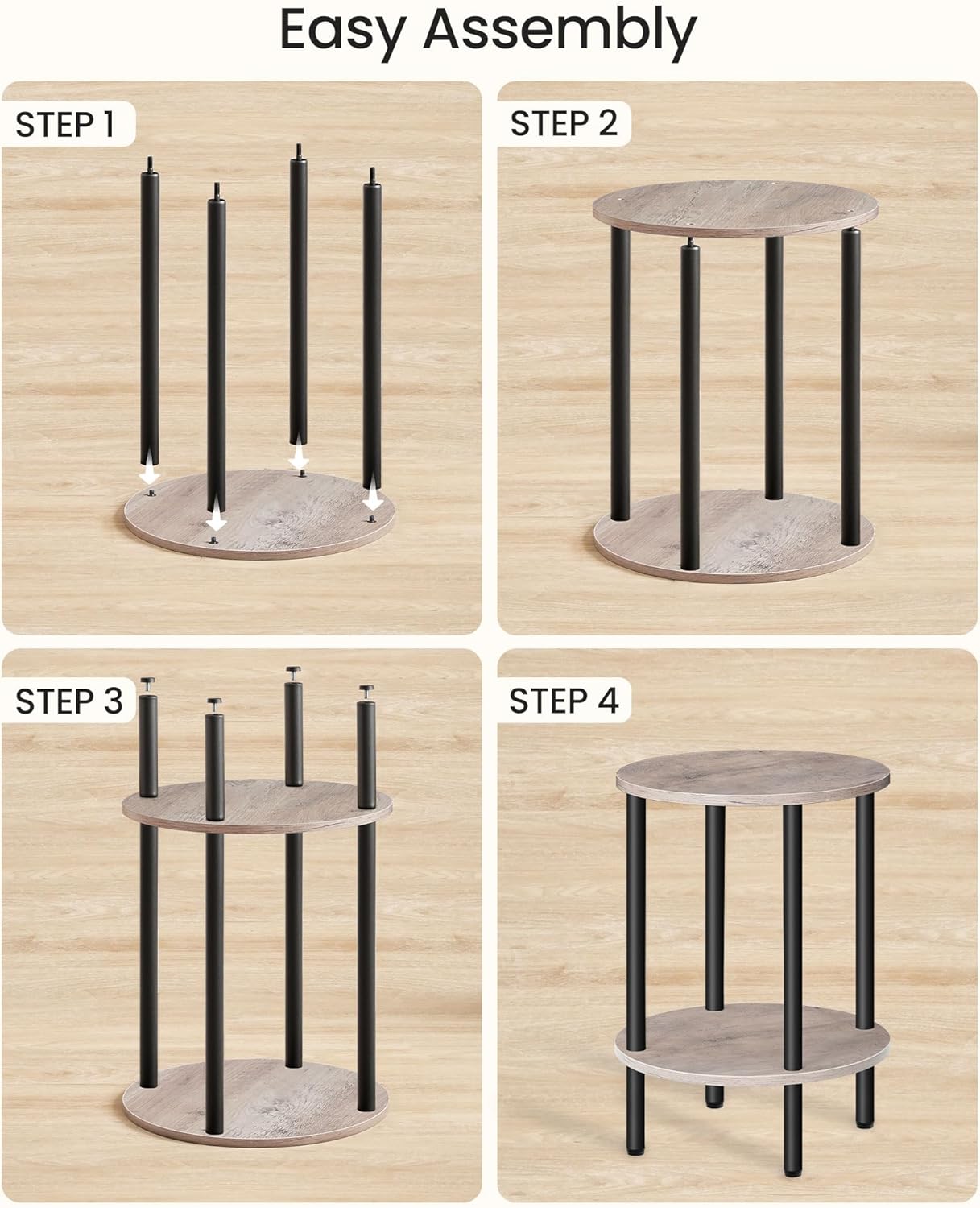 Easy Assembly

STEP 1

STEP 2

STEP 3

STEP 4