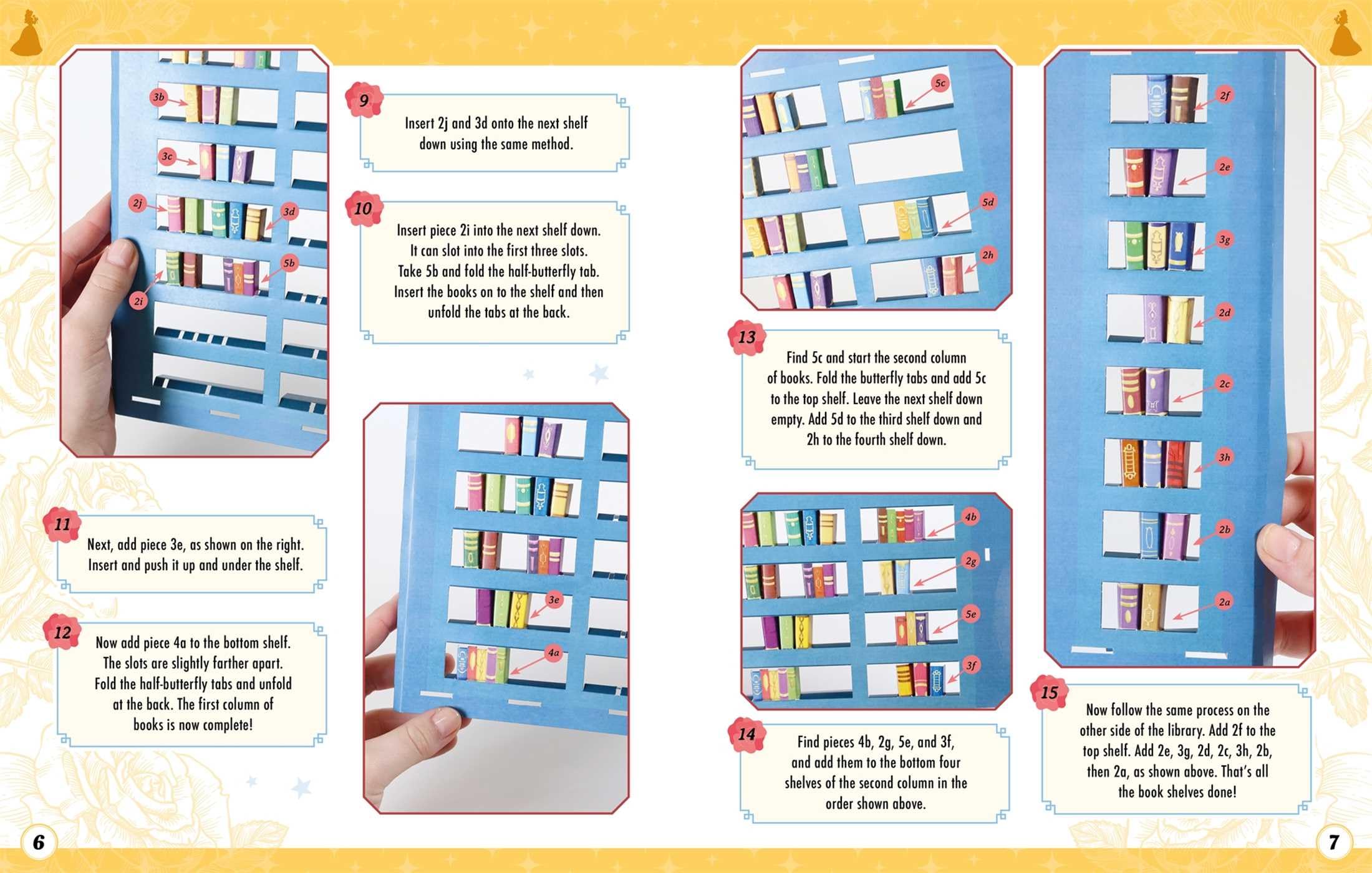 3b

3c

2j

3d

5b

2i

9
Insert 2j and 3d onto the next shelf down using the same method.

10
Insert piece 2i into the next shelf down. It can slot into the first three slots. Take 5b and fold the half-butterfly tab. Insert the books on to the shelf and then unfold the tabs at the back.

11
Next, add piece 3e, as shown on the right. Insert and push it up and under the shelf.

12
Now add piece 4a to the bottom shelf. The slots are slightly farther apart. Fold the half-butterfly tabs and unfold at the back. The first column of books is now complete!

3e

4a

6

5c

5d

2h

13
Find 5c and start the second column of books. Fold the butterfly tabs and add 5c to the top shelf. Leave the next shelf down empty. Add 5d to the third shelf down and 2h to the fourth shelf down.

4b

2g

5e

3f

14
Find pieces 4b, 2g, 5e, and 3f, and add them to the bottom four shelves of the second column in the order shown above.

2f

2e

3g

2d

2c

3h

2b

2a

15
Now follow the same process on the other side of the library. Add 2f to the top shelf. Add 2e, 3g, 2d, 2c, 3h, 2b, then 2a, as shown above. That's all the book shelves done!

7