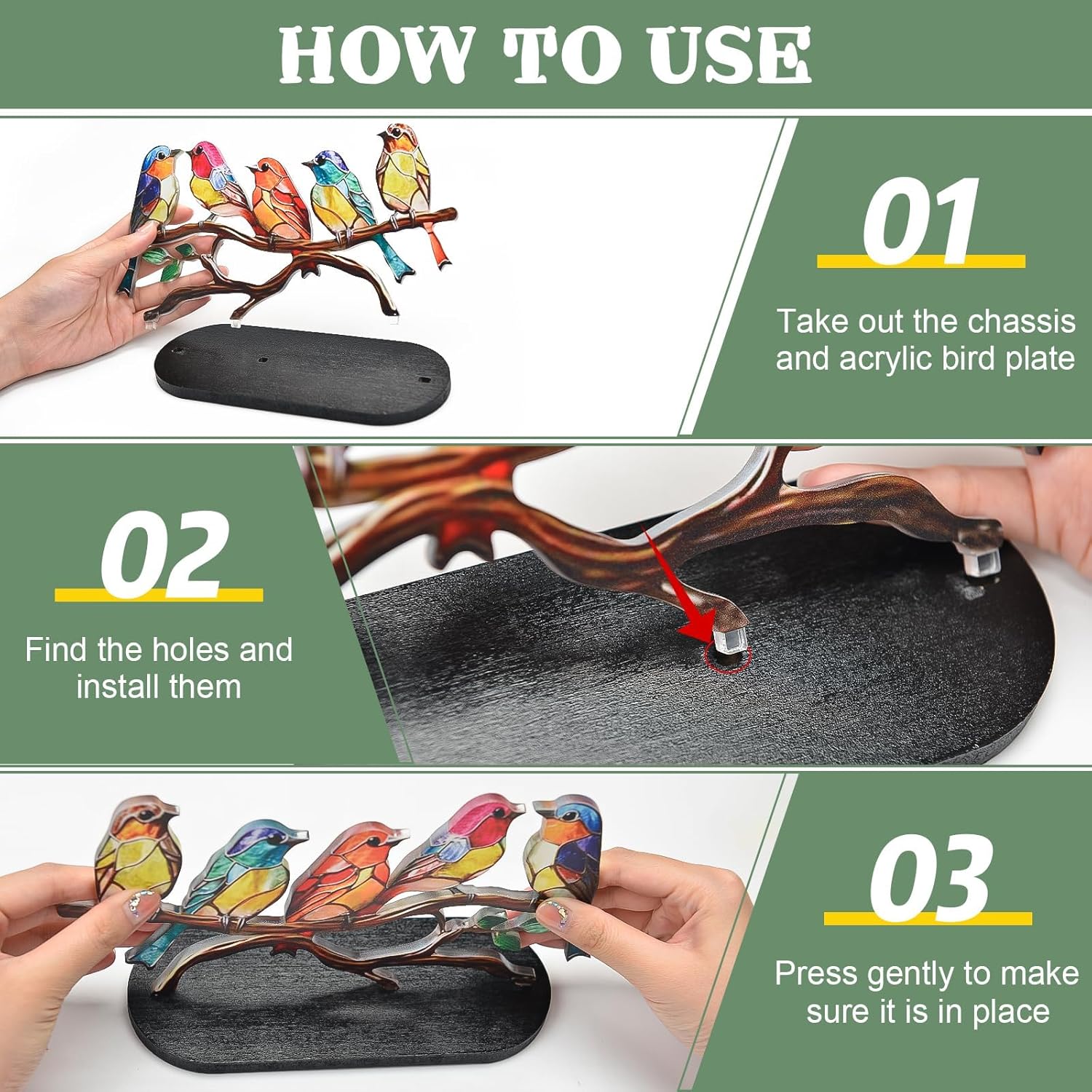 HOW TO USE

01

Take out the chassis and acrylic bird plate

02

Find the holes and install them

03

Press gently to make sure it is in place