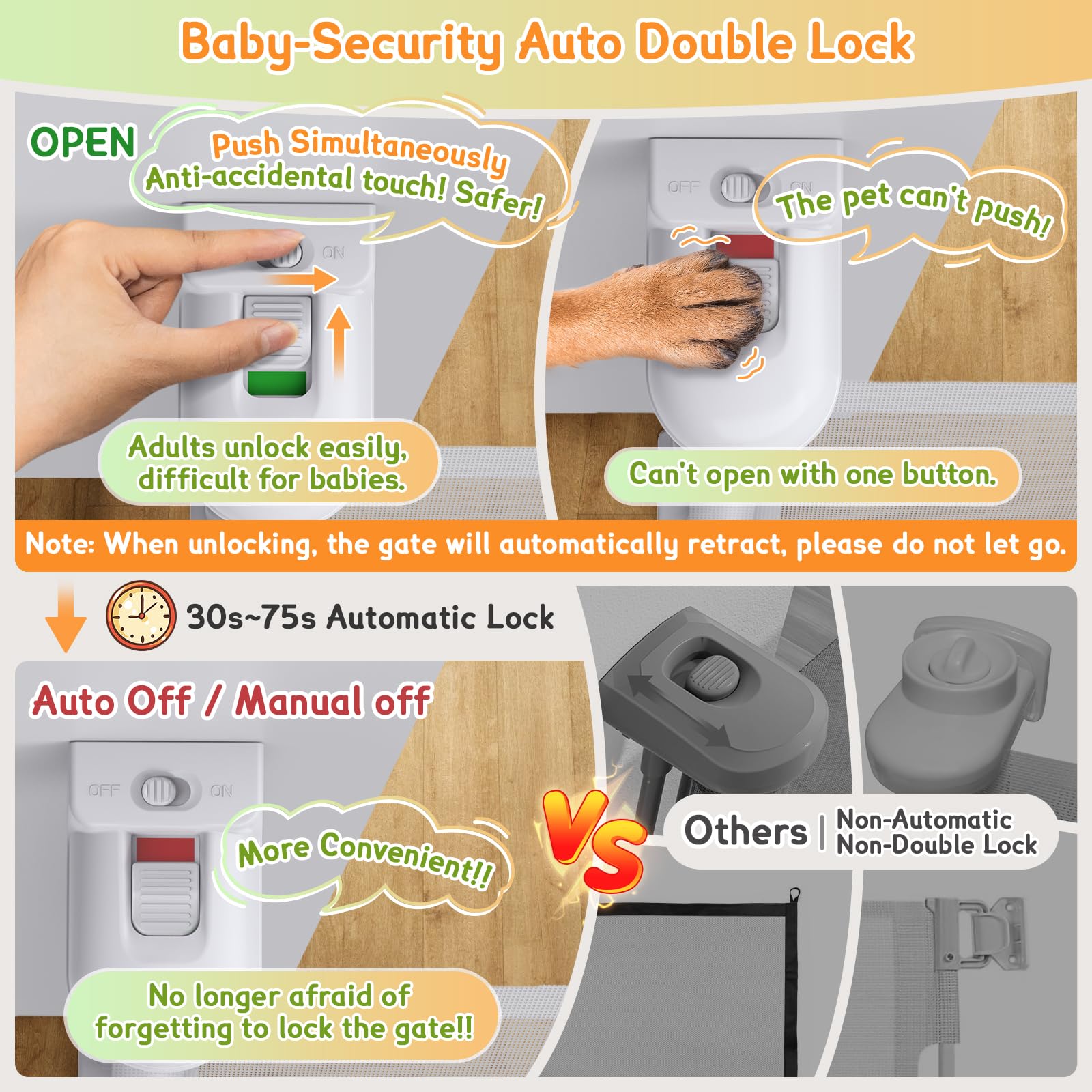 Baby-Security Auto Double Lock

OPEN

Push Simultaneously
Anti-accidental touch! Safer!

ON

Adults unlock easily, difficult for babies.

OFF ON

The pet can't push!

Can't open with one button.

Note: When unlocking, the gate will automatically retract, please do not let go.

30s~75s Automatic Lock

Auto Off / Manual off

OFF ON

More Convenient!!

No longer afraid of forgetting to lock the gate!!

VS

Others | Non-Automatic Non-Double Lock