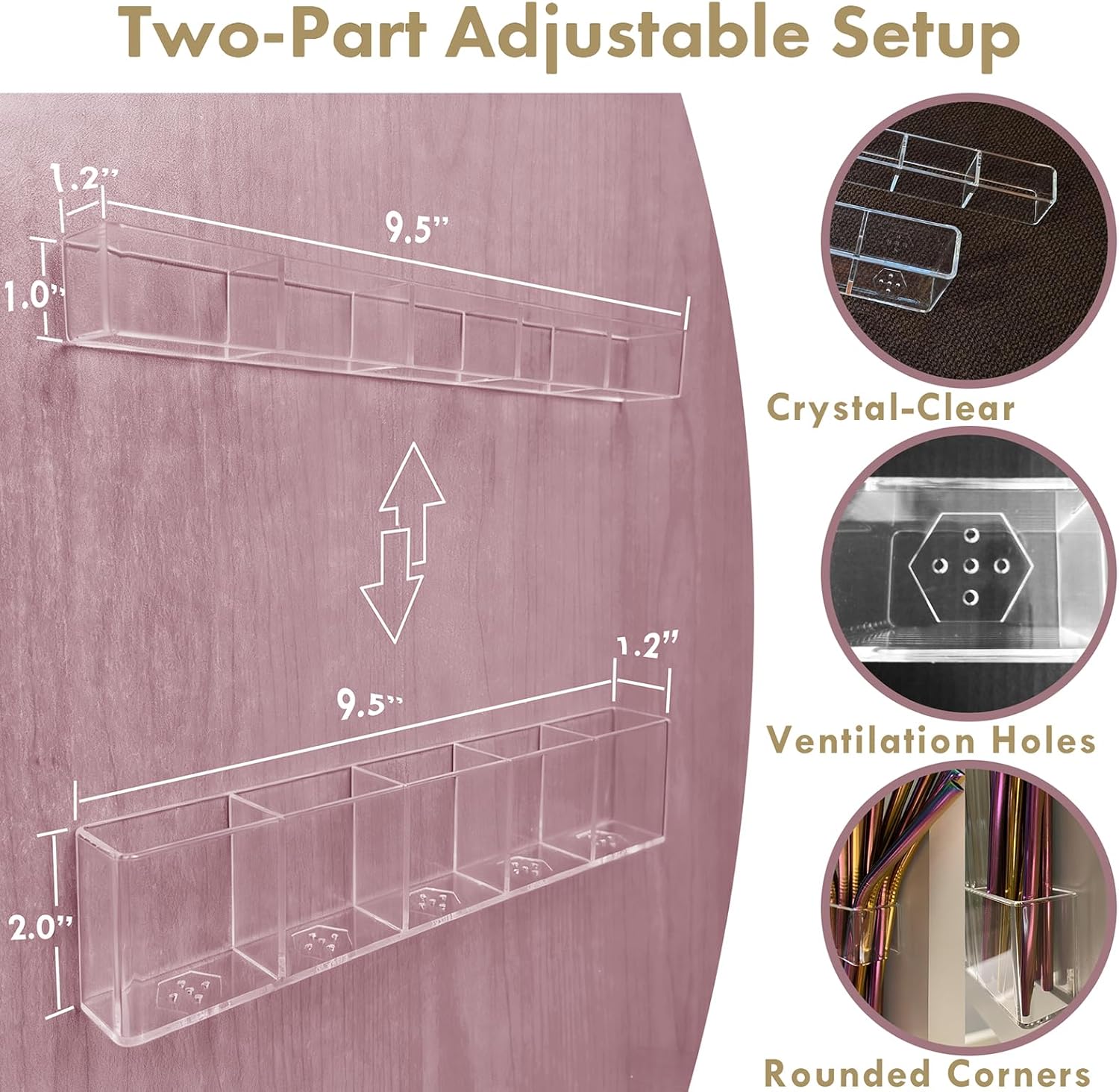 Two-Part Adjustable Setup

1.2”

9.5”

1.0”

1.2”

9.5”

2.0”

Crystal-Clear

Ventilation Holes

Rounded Corners