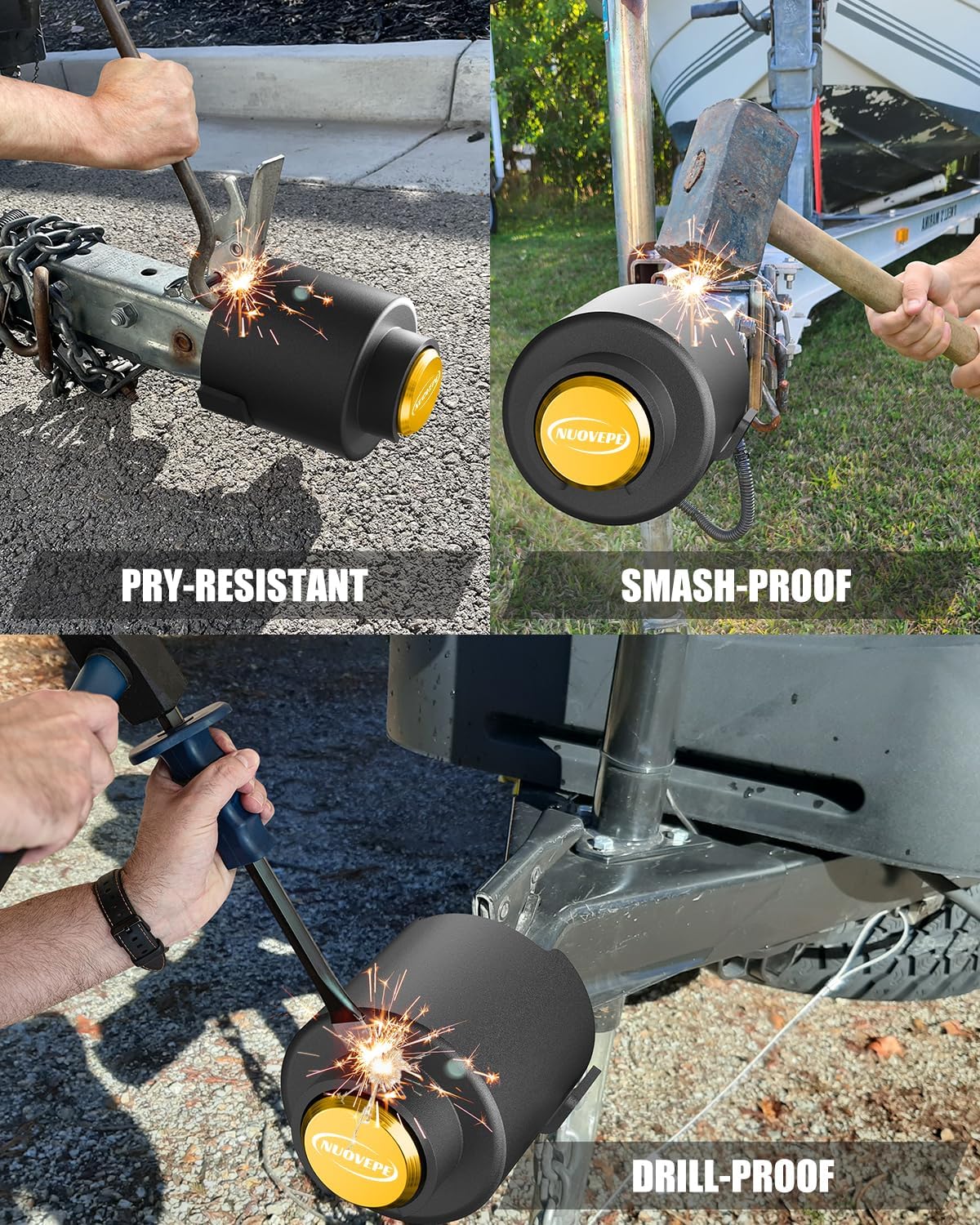 NUOVEPE

PRY-RESISTANT

NUOVEPE

SMASH-PROOF

NUOVEPE

DRILL-PROOF