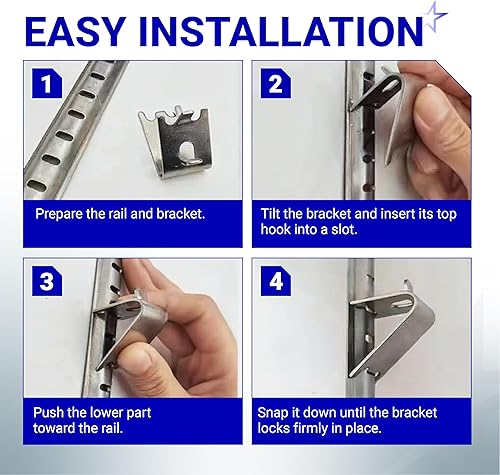 EASY INSTALLATION

1

Prepare the rail and bracket.

2

Tilt the bracket and insert its top hook into a slot.

3

Push the lower part toward the rail.

4

Snap it down until the bracket locks firmly in place.