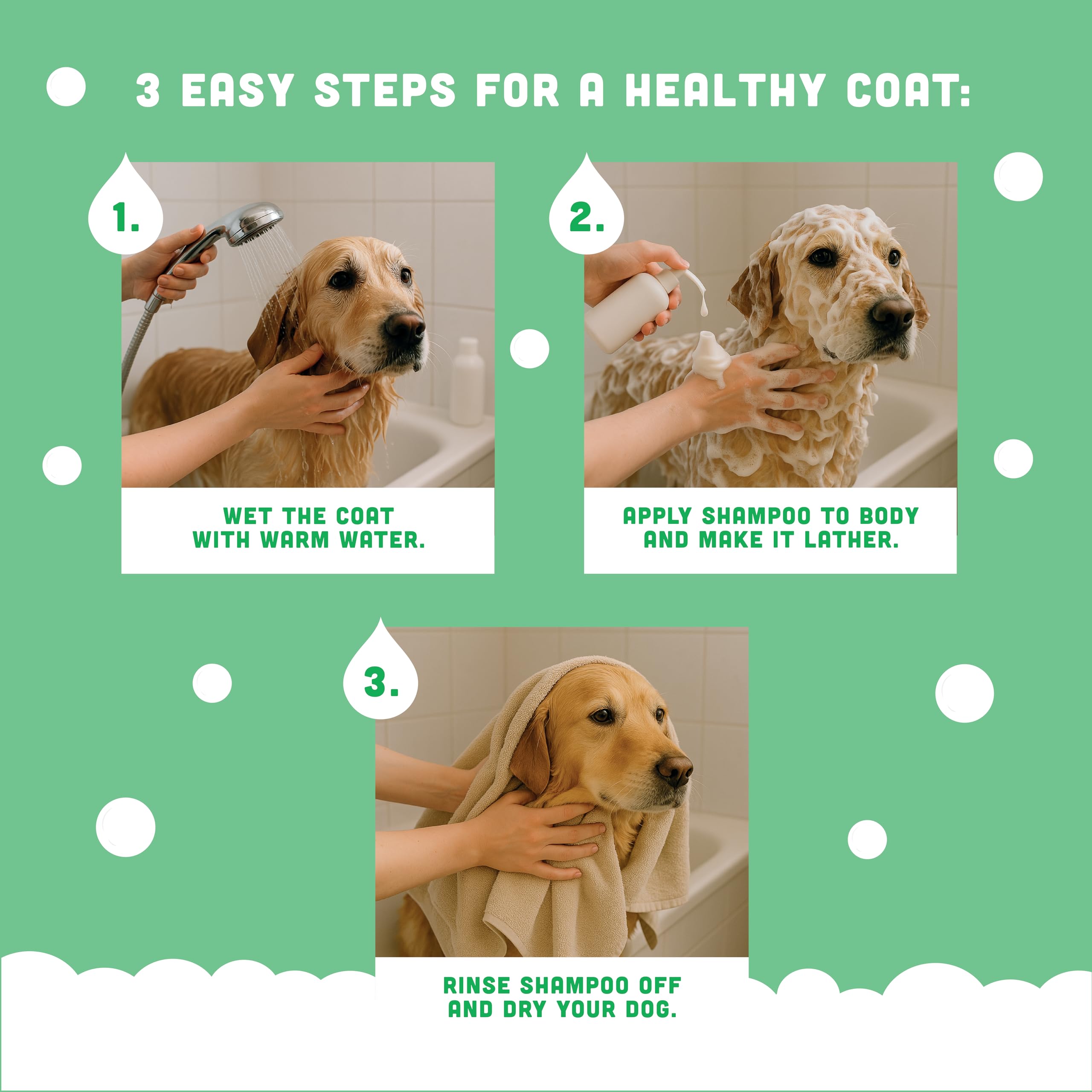 3 EASY STEPS FOR A HEALTHY COAT:

1.

WET THE COAT WITH WARM WATER.

2.

APPLY SHAMPOO TO BODY AND MAKE IT LATHER.

3.

RINSE SHAMPOO OFF AND DRY YOUR DOG.