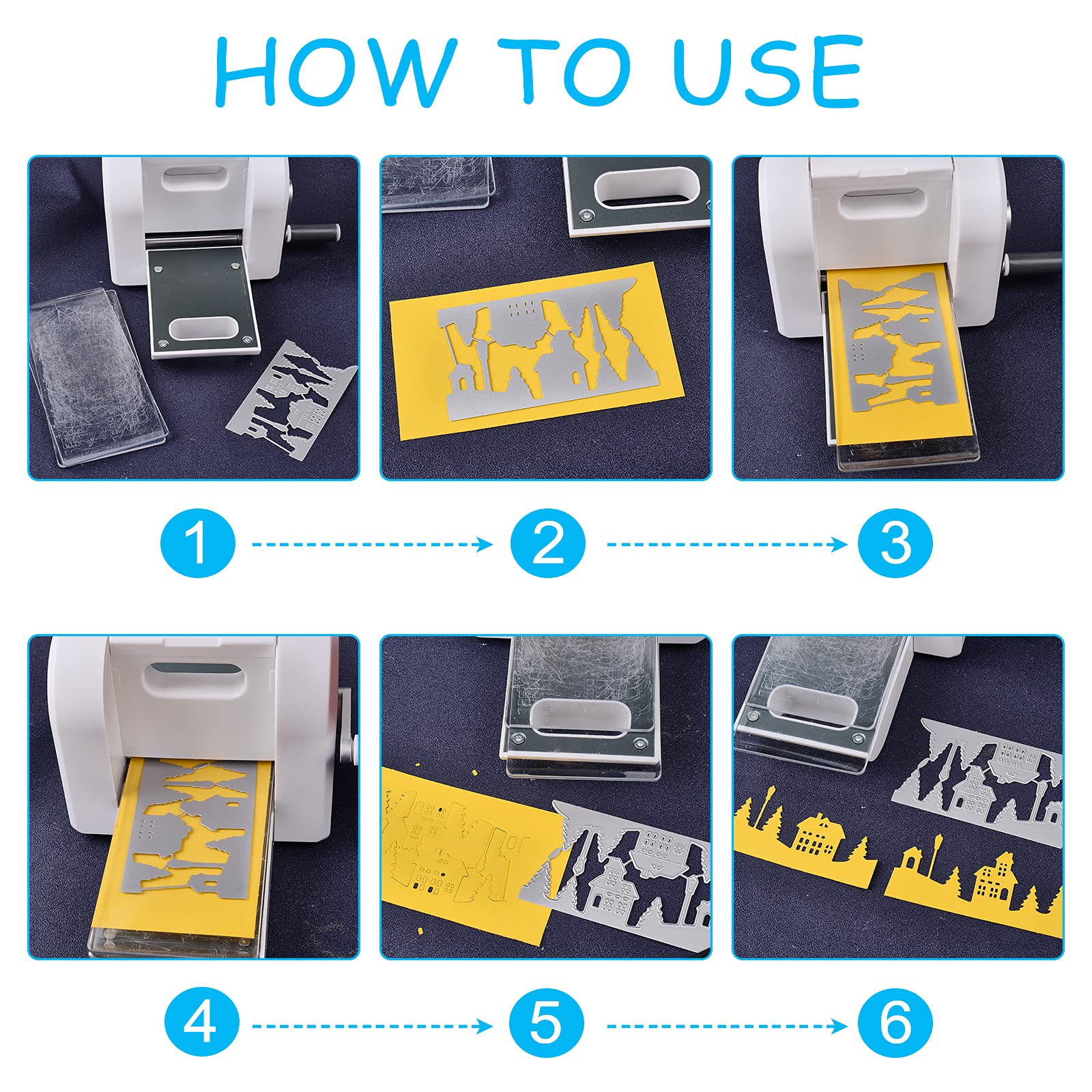 HOW TO USE

1
2
3

4
5
6