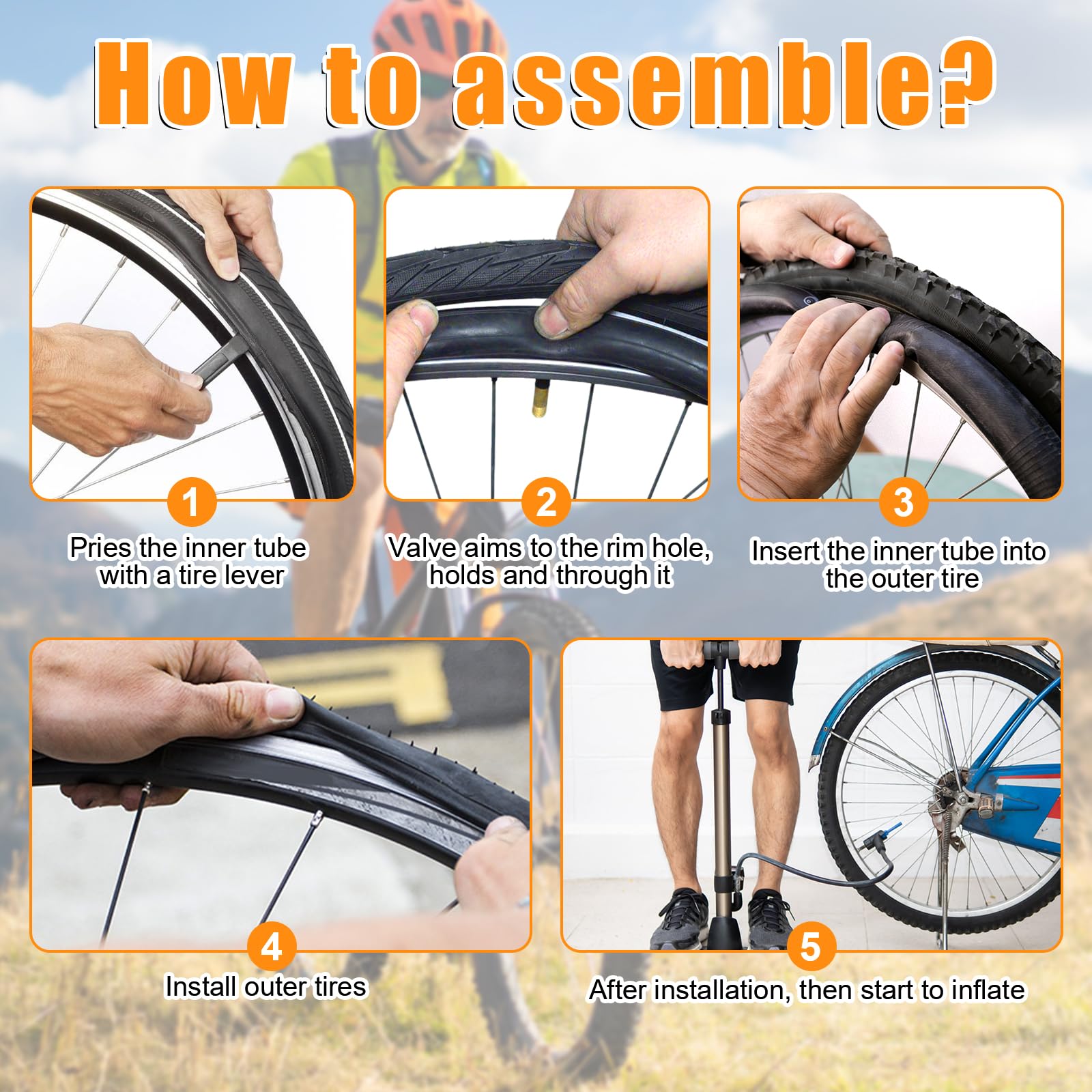 How to assemble?

1
Pries the inner tube with a tire lever

2
Valve aims to the rim hole, holds and through it

3
Insert the inner tube into the outer tire

4
Install outer tires

5
After installation, then start to inflate