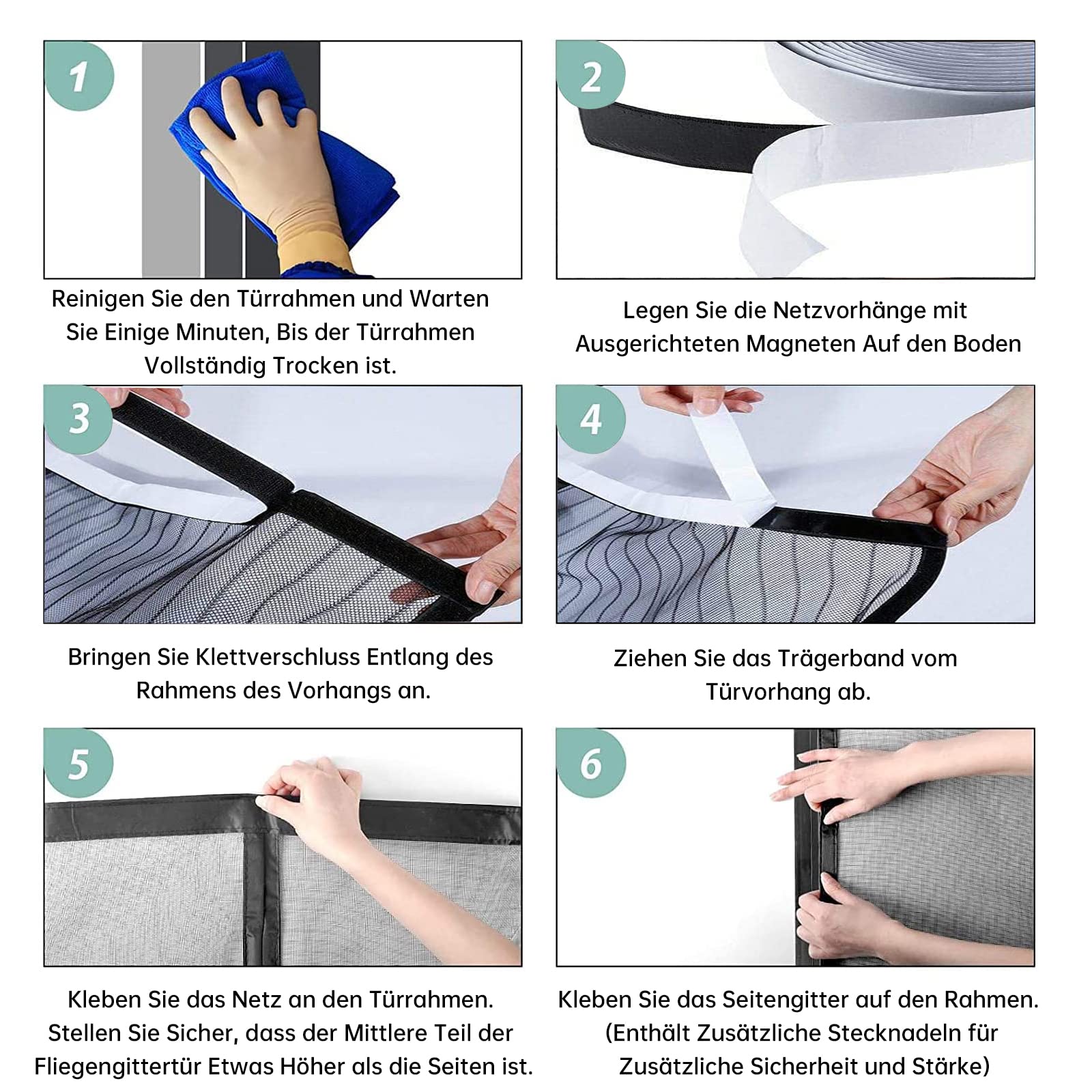 1

Reinigen Sie den Türrahmen und Warten Sie Einige Minuten, Bis der Türrahmen Vollständig Trocken ist.

2

Legen Sie die Netzvorhänge mit Ausgerichteten Magneten Auf den Boden

3

Bringen Sie Klettverschluss Entlang des Rahmens des Vorhangs an.

4

Ziehen Sie das Trägerband vom Türvorhang ab.

5

Kleben Sie das Netz an den Türrahmen. Stellen Sie Sicher, dass der Mittlere Teil der Fliegengittertür Etwas Höher als die Seiten ist.

6

Kleben Sie das Seitengitter auf den Rahmen. (Enthält Zusätzliche Stecknadeln für Zusätzliche Sicherheit und Stärke)