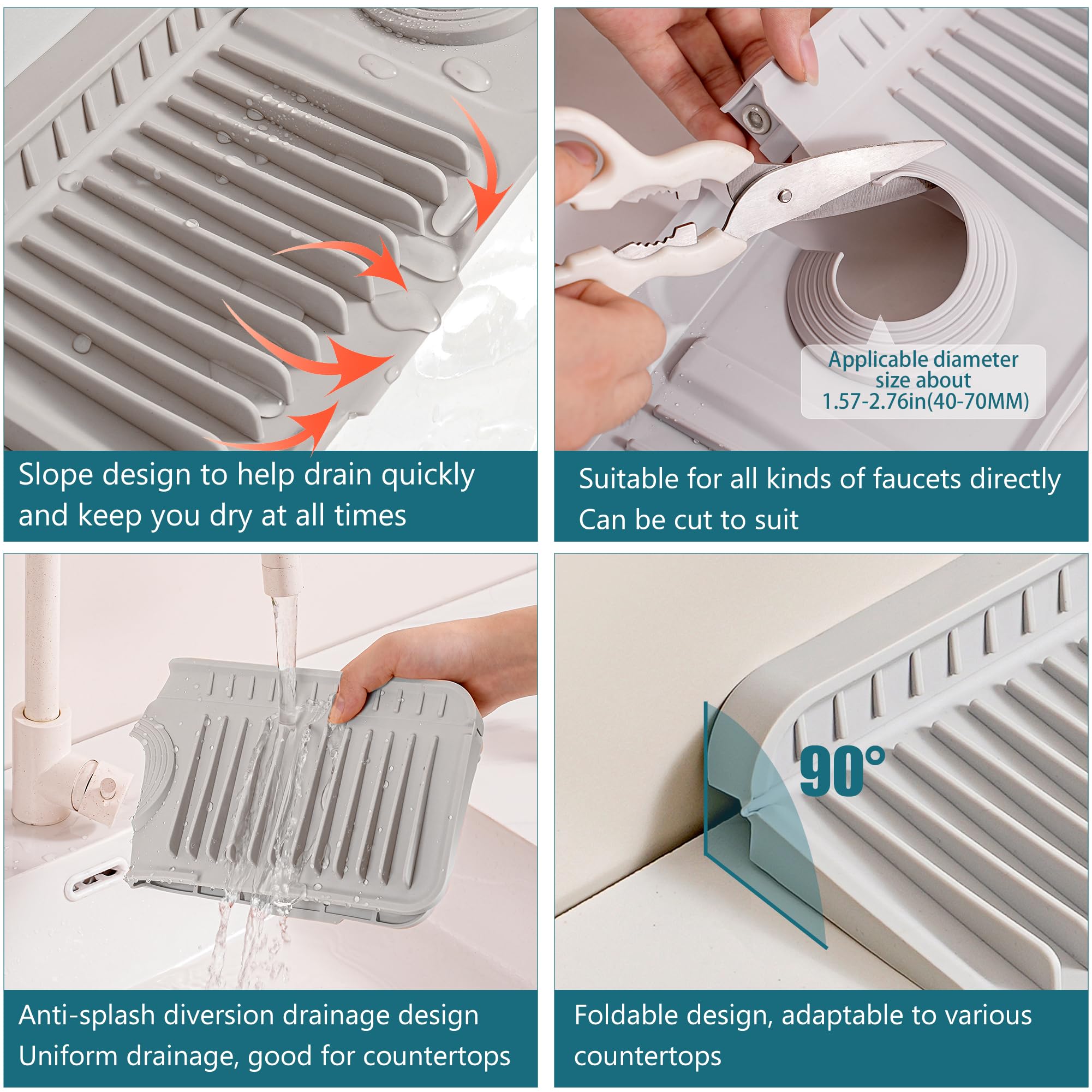 Slope design to help drain quickly and keep you dry at all times

Applicable diameter size about 1.57-2.76in(40-70MM)

Suitable for all kinds of faucets directly
Can be cut to suit

Anti-splash diversion drainage design
Uniform drainage, good for countertops

90°

Foldable design, adaptable to various countertops