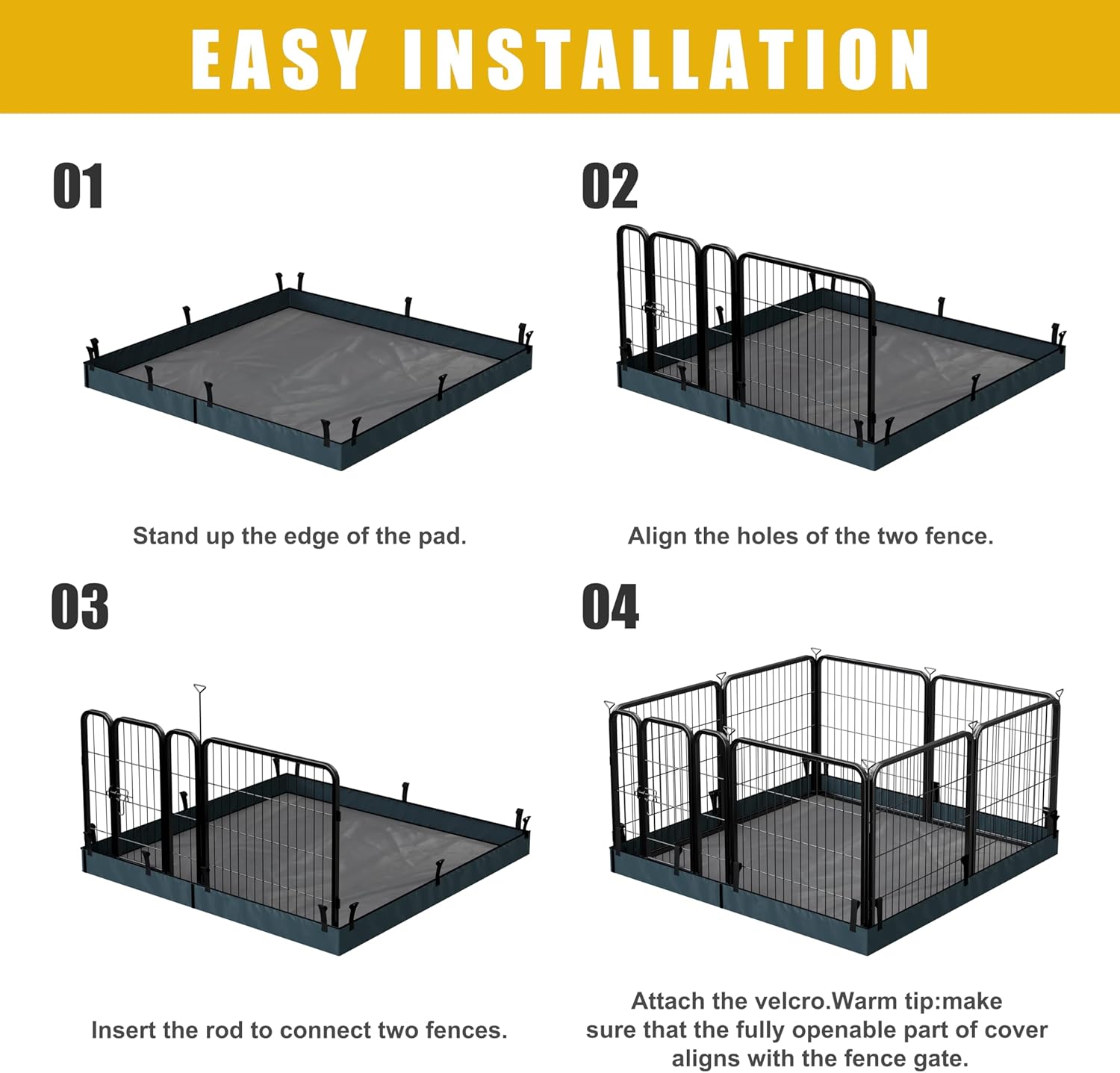 EASY INSTALLATION

01

Stand up the edge of the pad.

02

Align the holes of the two fence.

03

Insert the rod to connect two fences.

04

Attach the velcro.Warm tip:make sure that the fully openable part of cover aligns with the fence gate.