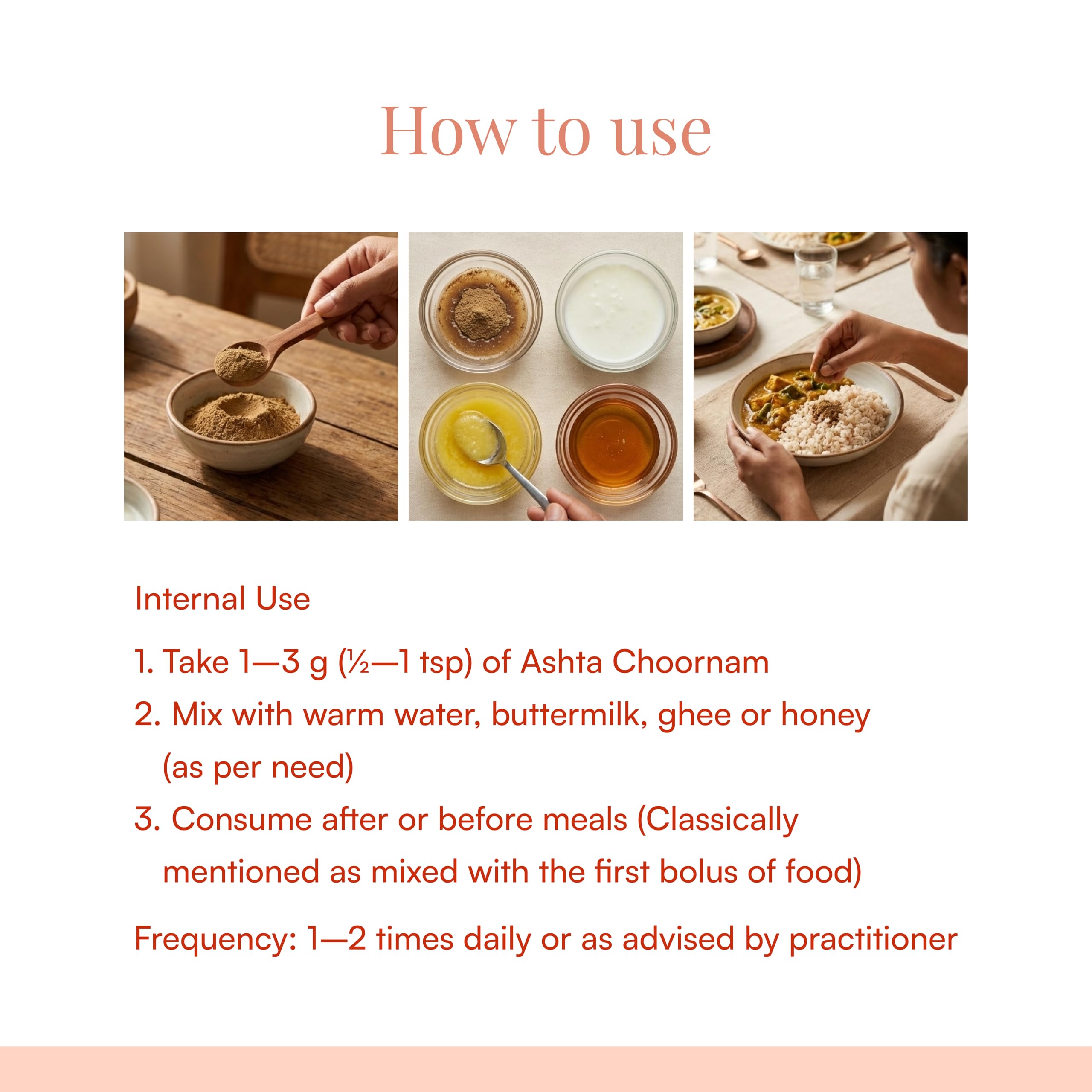 How to use

Internal Use

1. Take 1—3 g (½—1 tsp) of Ashta Choornam
2. Mix with warm water, buttermilk, ghee or honey (as per need)
3. Consume after or before meals (Classically mentioned as mixed with the first bolus of food)

Frequency: 1—2 times daily or as advised by practitioner