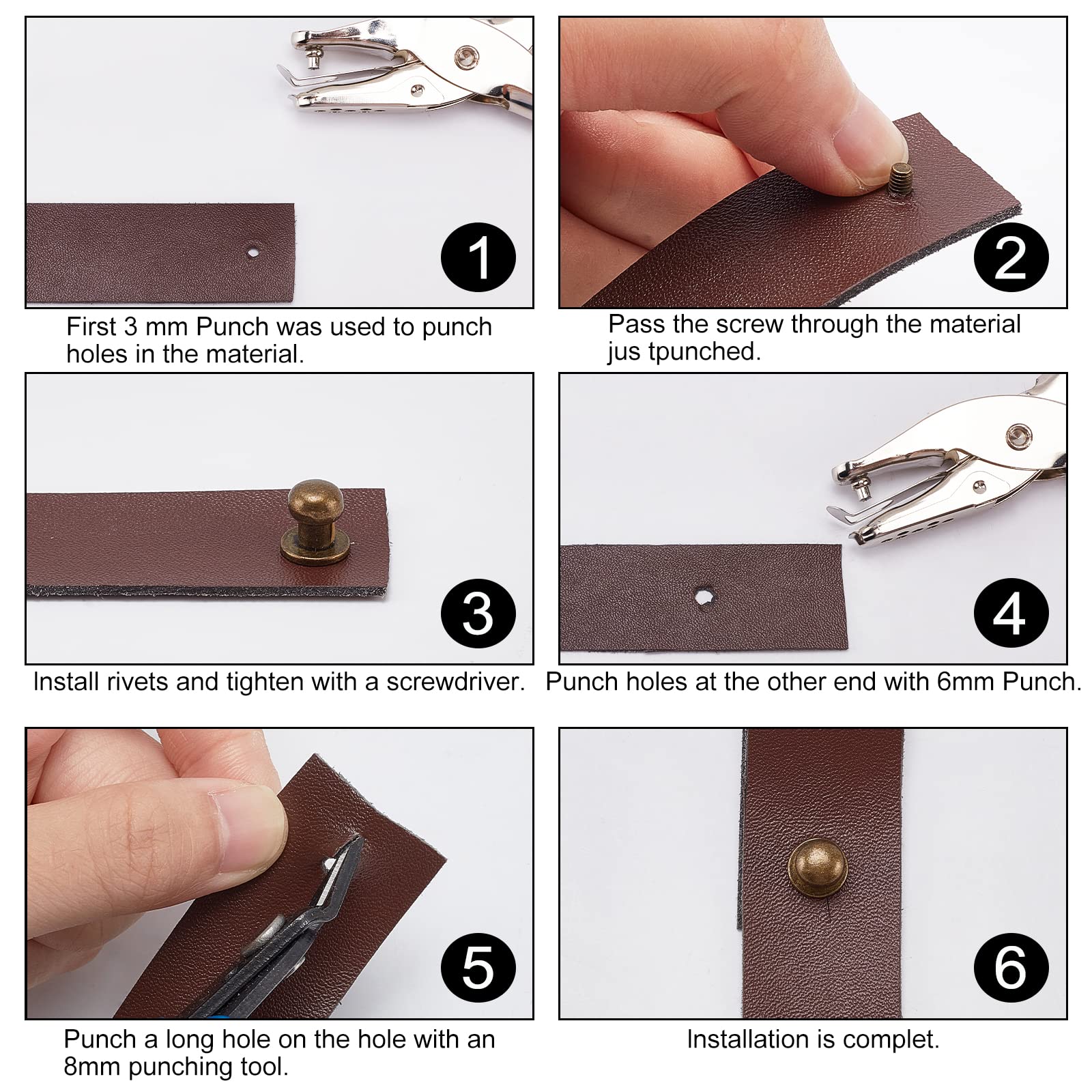 1

First 3 mm Punch was used to punch holes in the material.

2

Pass the screw through the material jus tpunched.

3

Install rivets and tighten with a screwdriver.

4

Punch holes at the other end with 6mm Punch.

5

Punch a long hole on the hole with an 8mm punching tool.

6

Installation is complet.