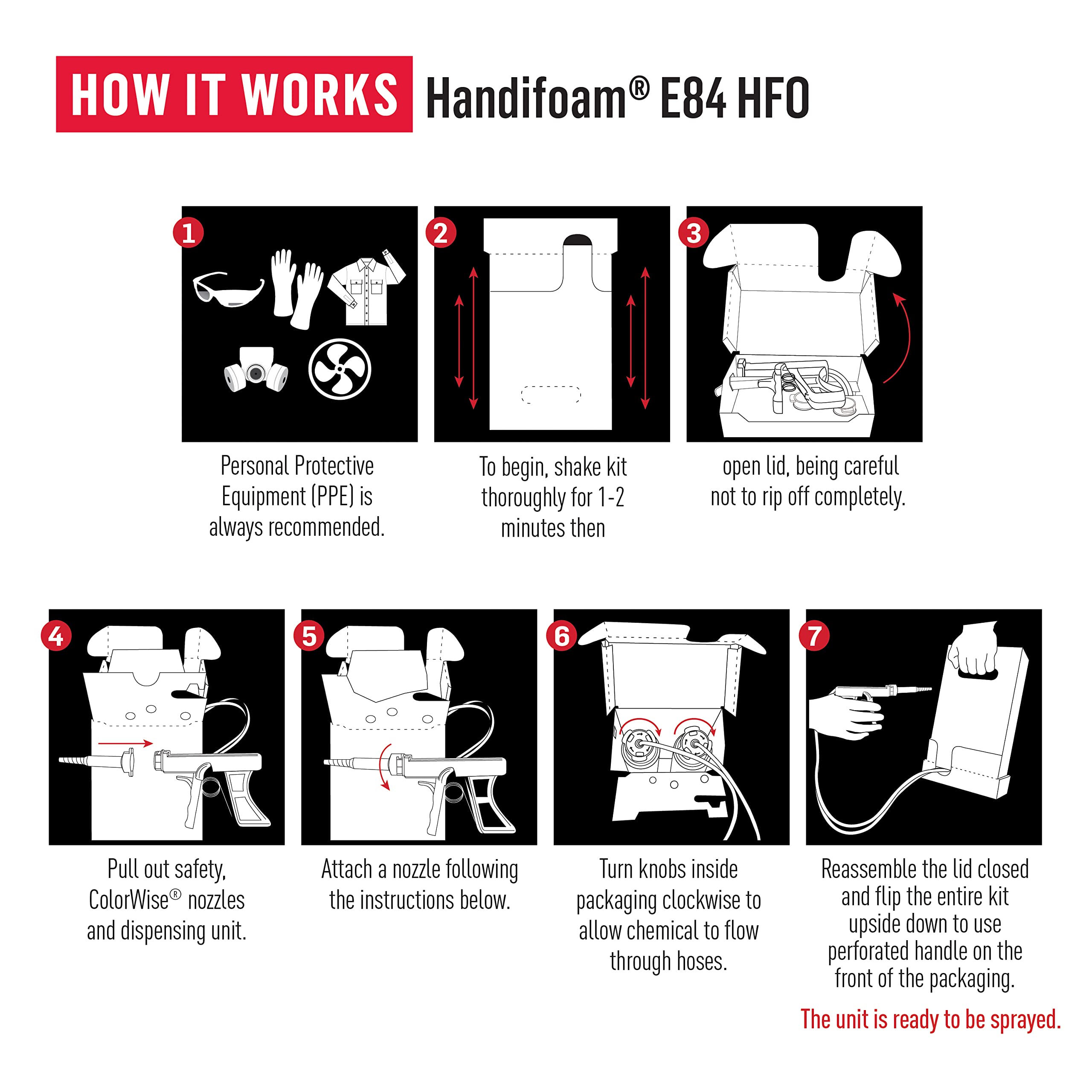 HOW IT WORKS Handifoam® E84 HFO

1

Personal Protective Equipment (PPE) is always recommended.

2

To begin, shake kit thoroughly for 1-2 minutes then

3

open lid, being careful not to rip off completely.

4

Pull out safety, ColorWise® nozzles and dispensing unit.

5

Attach a nozzle following the instructions below.

6

Turn knobs inside packaging clockwise to allow chemical to flow through hoses.

7

Reassemble the lid closed and flip the entire kit upside down to use perforated handle on the front of the packaging.

The unit is ready to be sprayed.