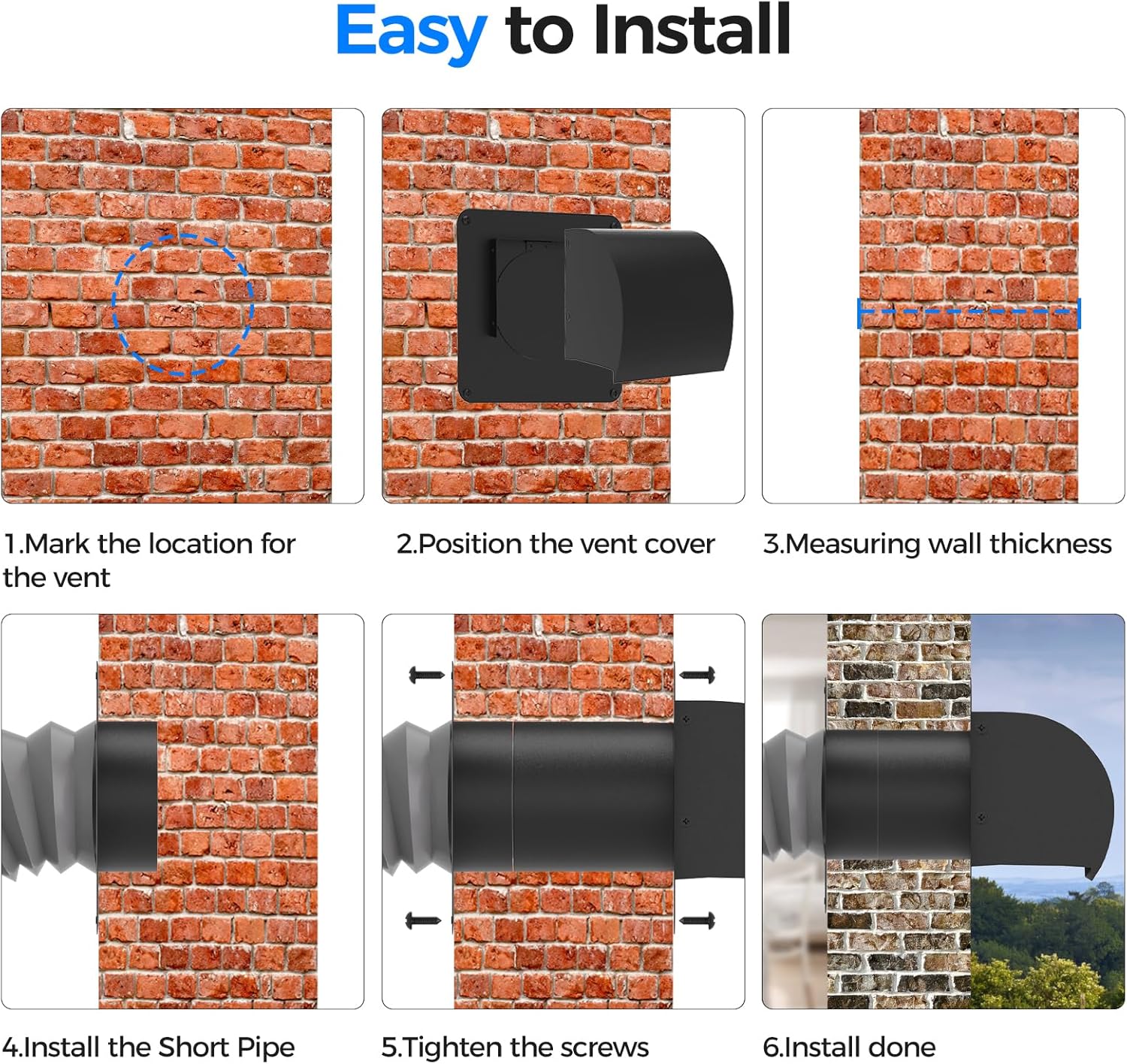 Easy to Install

1.Mark the location for the vent

2.Position the vent cover

3.Measuring wall thickness

4.Install the Short Pipe

5.Tighten the screws

6.Install done