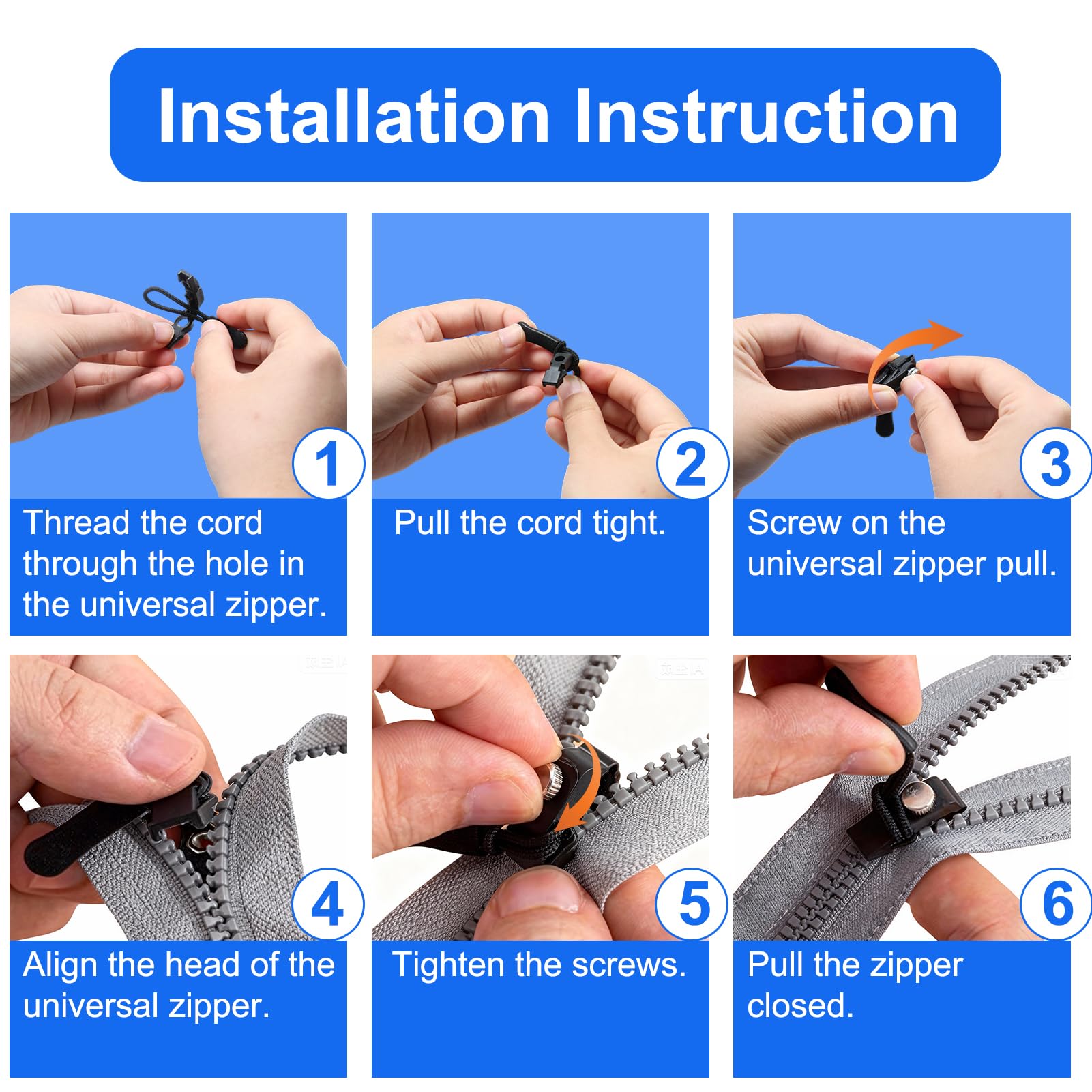 Installation Instruction

1
Thread the cord through the hole in the universal zipper.

2
Pull the cord tight.

3
Screw on the universal zipper pull.

4
Align the head of the universal zipper.

5
Tighten the screws.

6
Pull the zipper closed.