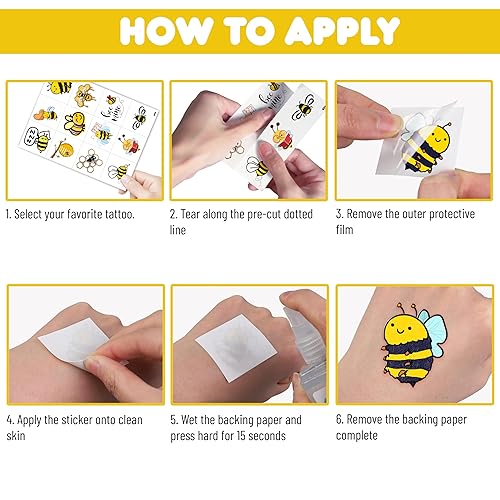 HOW TO APPLY

1. Select your favorite tattoo.

2. Tear along the pre-cut dotted line

3. Remove the outer protective film

4. Apply the sticker onto clean skin

5. Wet the backing paper and press hard for 15 seconds

6. Remove the backing paper complete