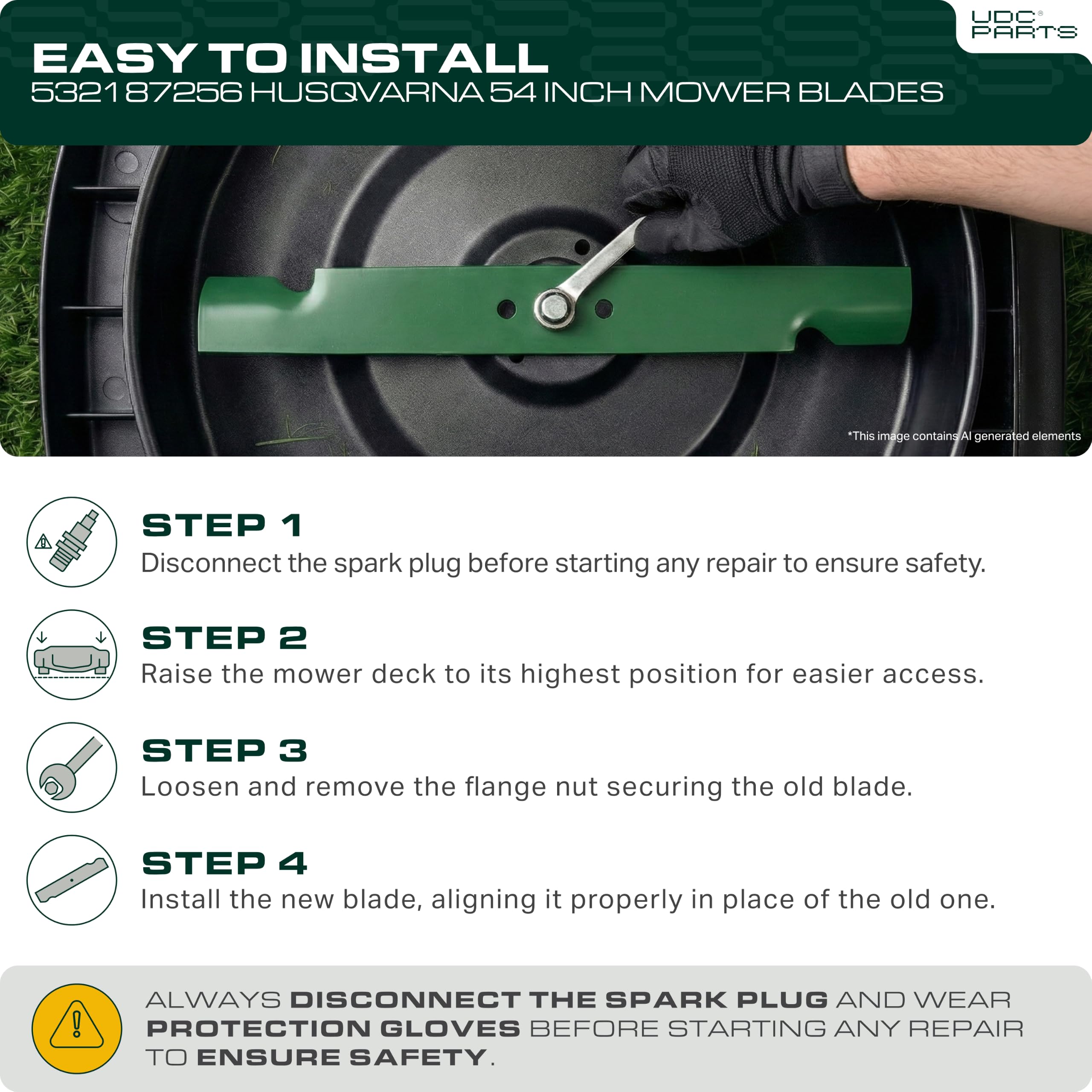 UDC® PARTS

EASY TO INSTALL
532187256 HUSQVARNA 54 INCH MOWER BLADES

*This image contains AI generated elements

STEP 1
Disconnect the spark plug before starting any repair to ensure safety.

STEP 2
Raise the mower deck to its highest position for easier access.

STEP 3
Loosen and remove the flange nut securing the old blade.

STEP 4
Install the new blade, aligning it properly in place of the old one.

ALWAYS DISCONNECT THE SPARK PLUG AND WEAR PROTECTION GLOVES BEFORE STARTING ANY REPAIR TO ENSURE SAFETY.