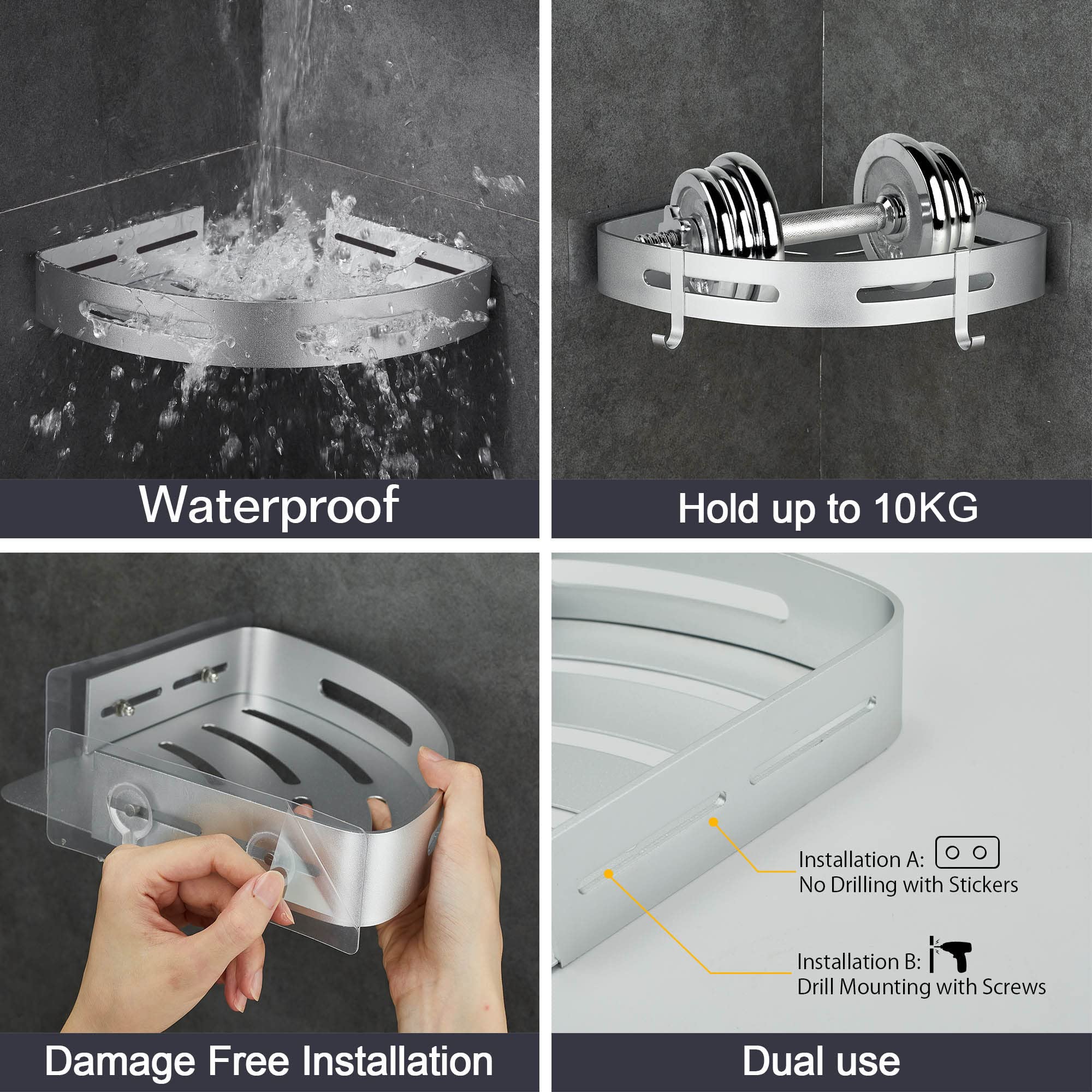 Waterproof

Hold up to 10KG

Damage Free Installation

Installation A:
No Drilling with Stickers

Installation B:
Drill Mounting with Screws

Dual use