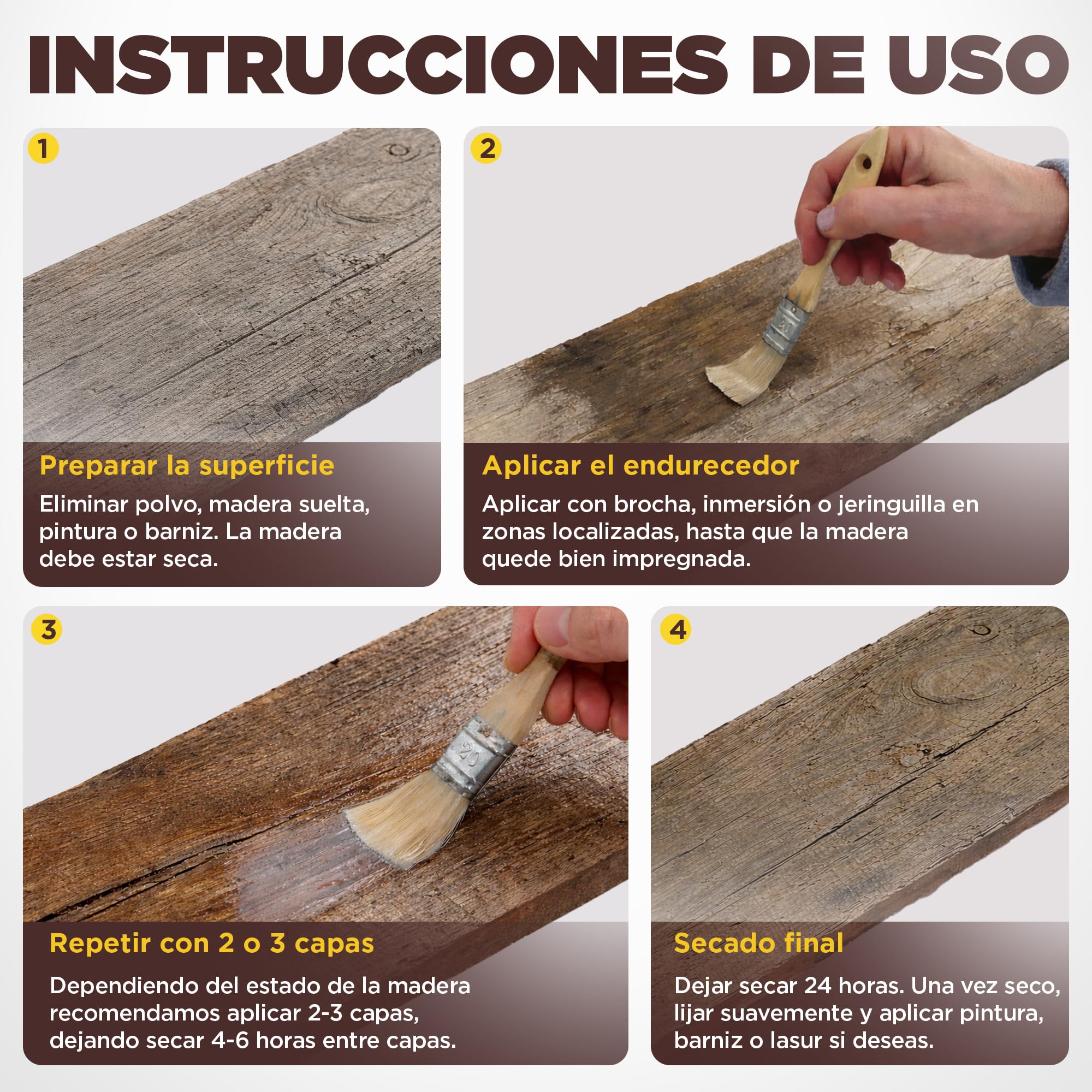 INSTRUCCIONES DE USO

1

Preparar la superficie

Eliminar polvo, madera suelta, pintura o barniz. La madera debe estar seca.

2

20

Aplicar el endurecedor

Aplicar con brocha, inmersión o jeringuilla en zonas localizadas, hasta que la madera quede bien impregnada.

3

20

Repetir con 2 o 3 capas

Dependiendo del estado de la madera recomendamos aplicar 2-3 capas, dejando secar 4-6 horas entre capas.

4

Secado final

Dejar secar 24 horas. Una vez seco, lijar suavemente y aplicar pintura, barniz o lasur si deseas.